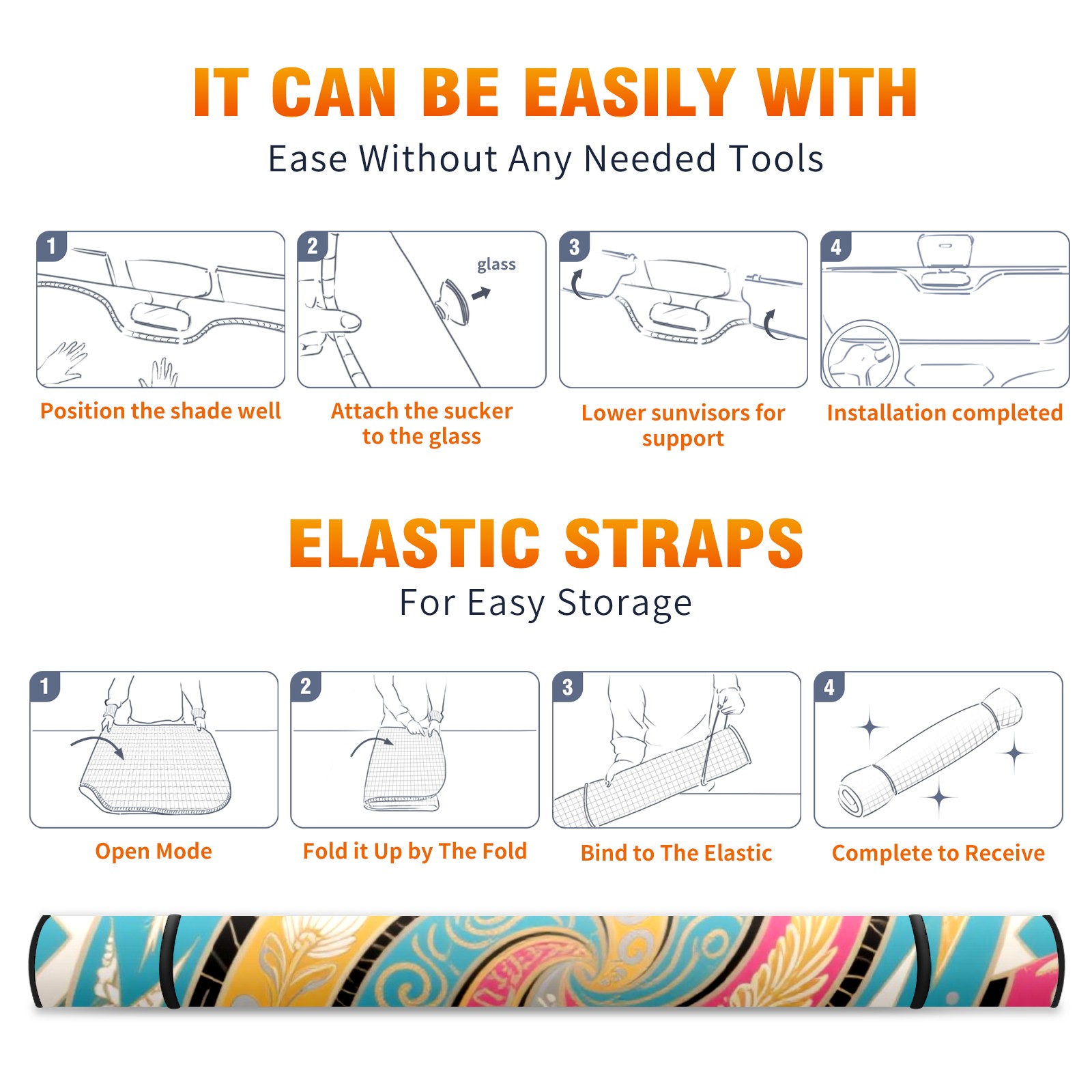 IT CAN BE EASILY WITH

Ease Without Any Needed Tools

1

Position the shade well

2

glass

Attach the sucker to the glass

3

Lower sunvisors for support

4

Installation completed

ELASTIC STRAPS

For Easy Storage

1

Open Mode

2

Fold it Up by The Fold

3

Bind to The Elastic

4

Complete to Receive