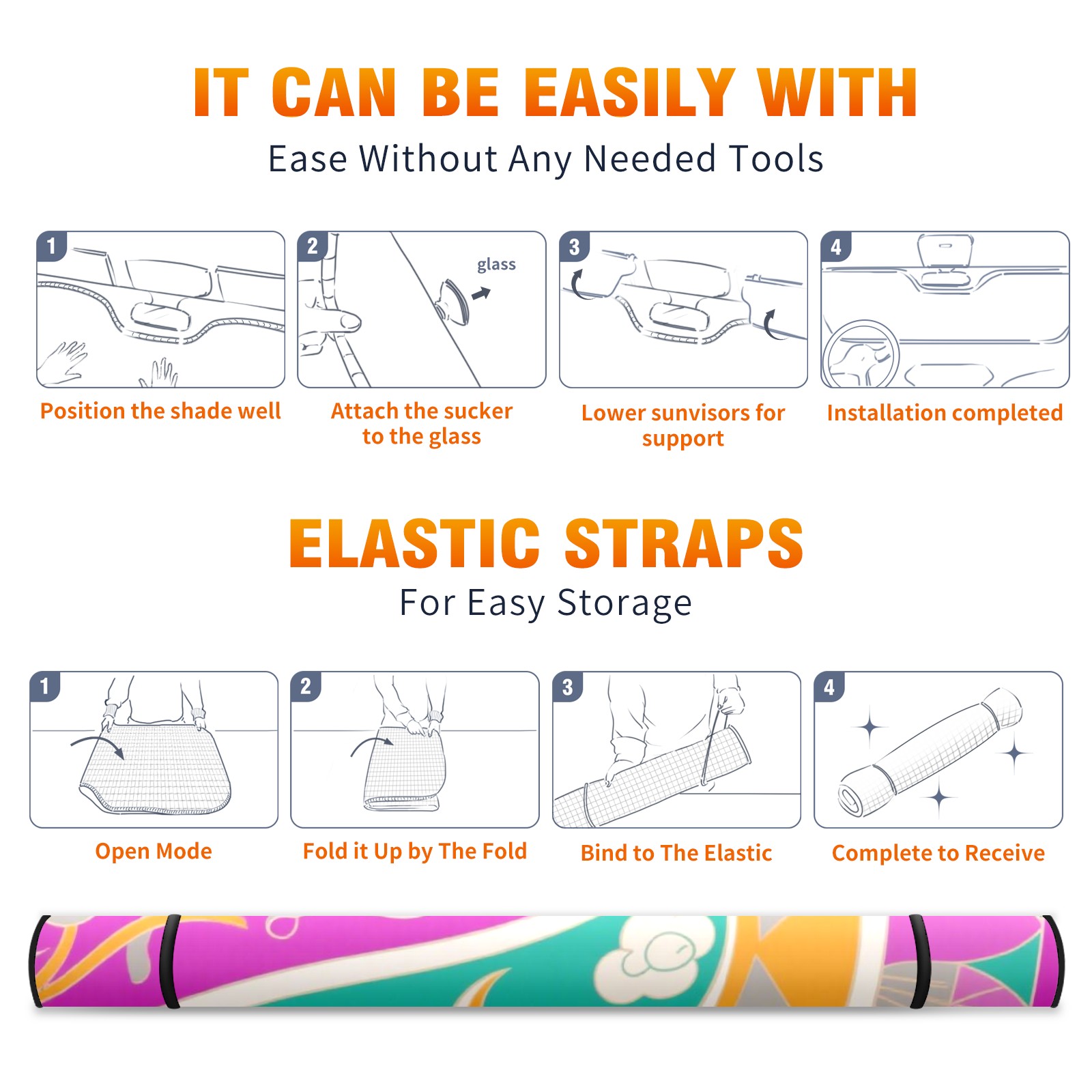 IT CAN BE EASILY WITH
Ease Without Any Needed Tools

1
Position the shade well

2
glass
Attach the sucker to the glass

3
Lower sunvisors for support

4
Installation completed

ELASTIC STRAPS
For Easy Storage

1
Open Mode

2
Fold it Up by The Fold

3
Bind to The Elastic

4
Complete to Receive