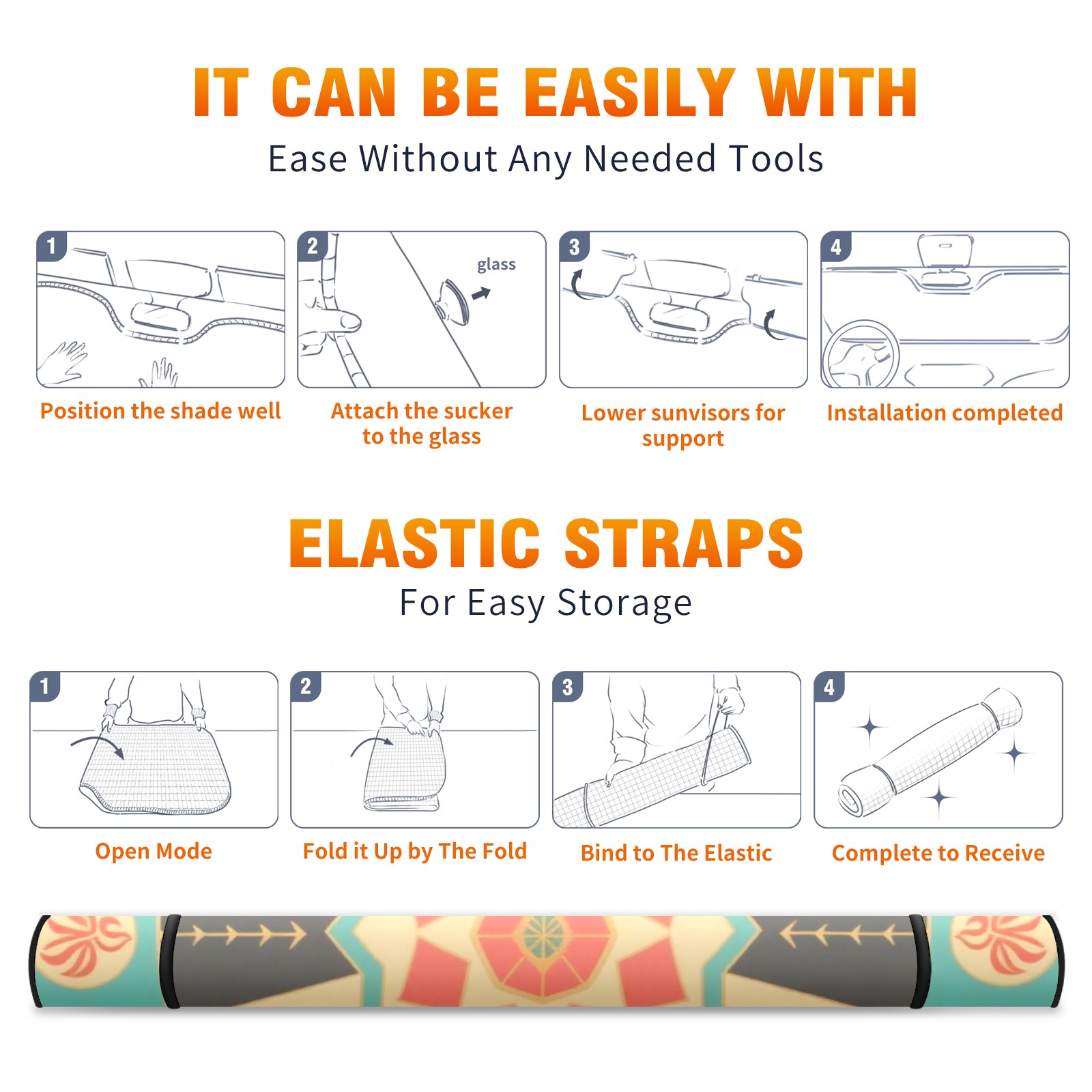 IT CAN BE EASILY WITH

Ease Without Any Needed Tools

1

Position the shade well

2

glass

Attach the sucker to the glass

3

Lower sunvisors for support

4

Installation completed

ELASTIC STRAPS

For Easy Storage

1

Open Mode

2

Fold it Up by The Fold

3

Bind to The Elastic

4

Complete to Receive