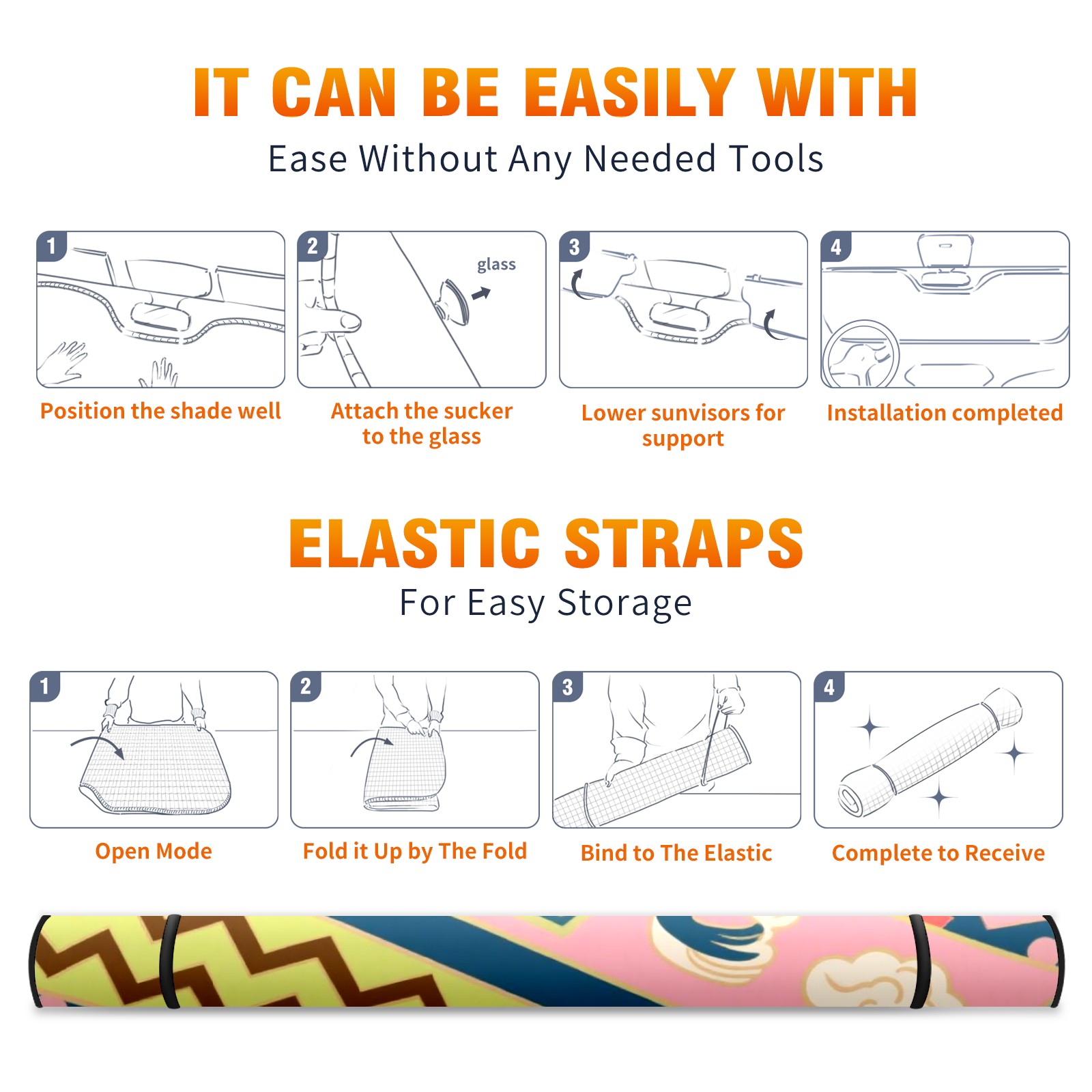 IT CAN BE EASILY WITH
Ease Without Any Needed Tools

1
Position the shade well

2
glass
Attach the sucker to the glass

3
Lower sunvisors for support

4
Installation completed

ELASTIC STRAPS
For Easy Storage

1
Open Mode

2
Fold it Up by The Fold

3
Bind to The Elastic

4
Complete to Receive