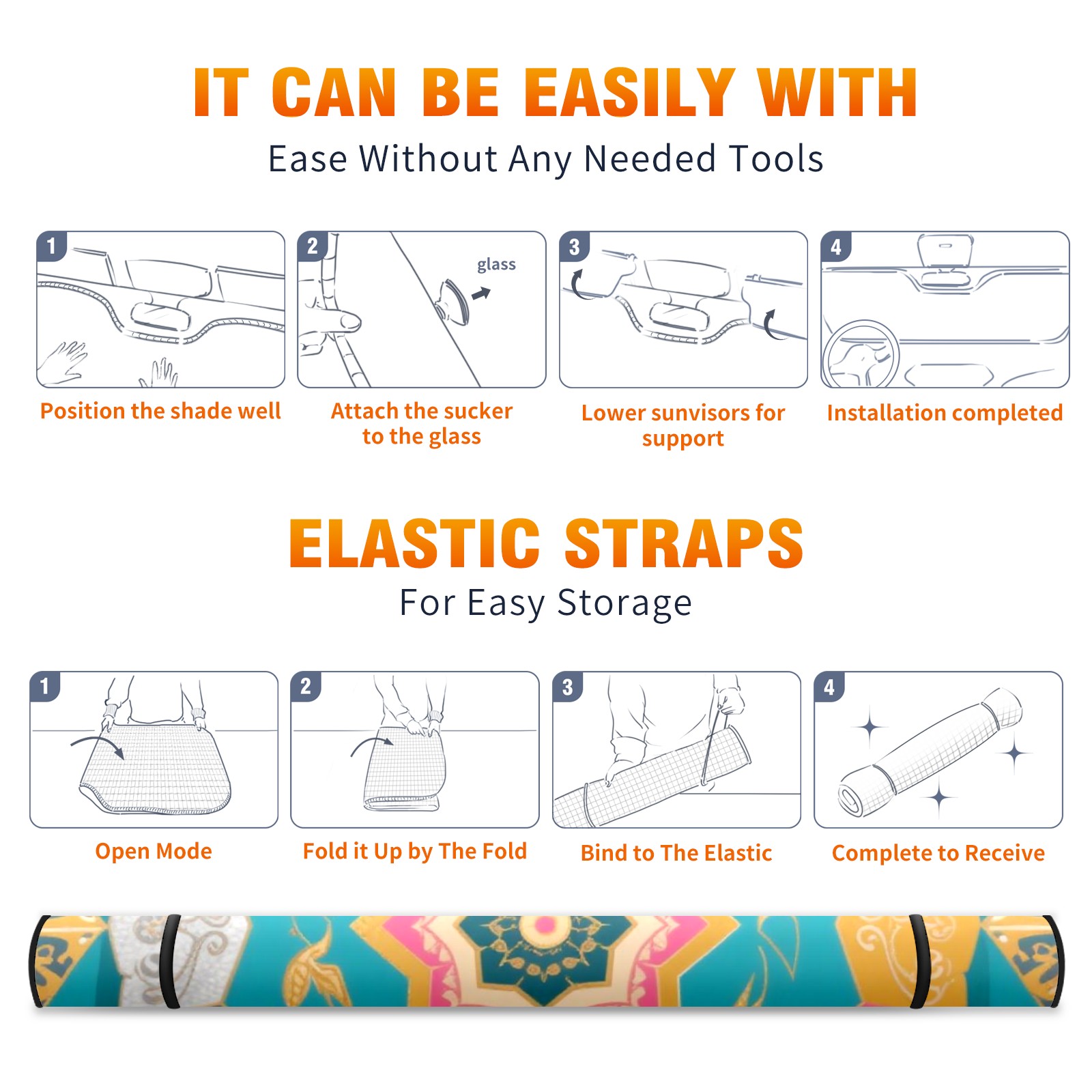 IT CAN BE EASILY WITH
Ease Without Any Needed Tools

1
Position the shade well

2
glass
Attach the sucker to the glass

3
Lower sunvisors for support

4
Installation completed

ELASTIC STRAPS
For Easy Storage

1
Open Mode

2
Fold it Up by The Fold

3
Bind to The Elastic

4
Complete to Receive