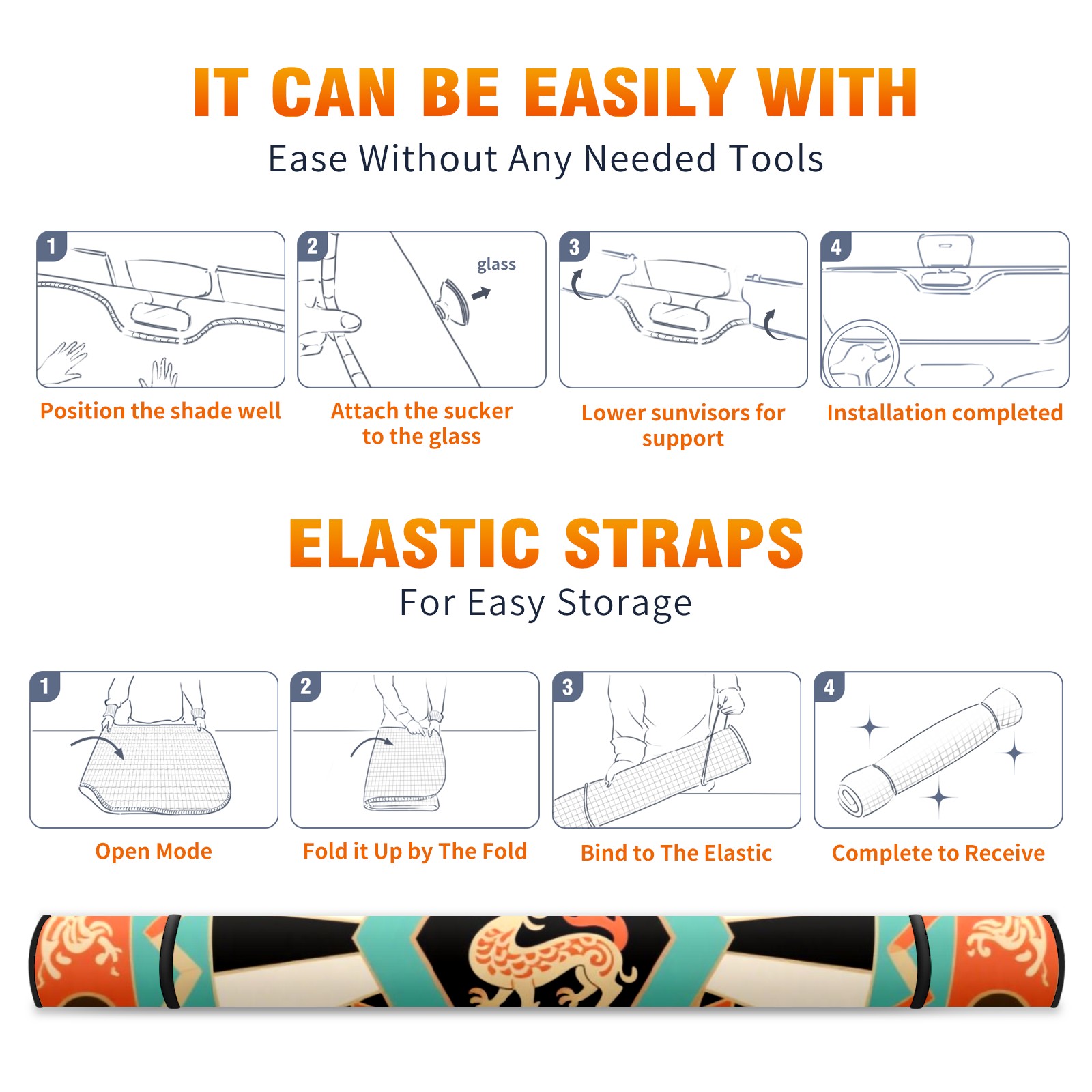 IT CAN BE EASILY WITH

Ease Without Any Needed Tools

1

Position the shade well

2

glass

Attach the sucker to the glass

3

Lower sunvisors for support

4

Installation completed

ELASTIC STRAPS

For Easy Storage

1

Open Mode

2

Fold it Up by The Fold

3

Bind to The Elastic

4

Complete to Receive