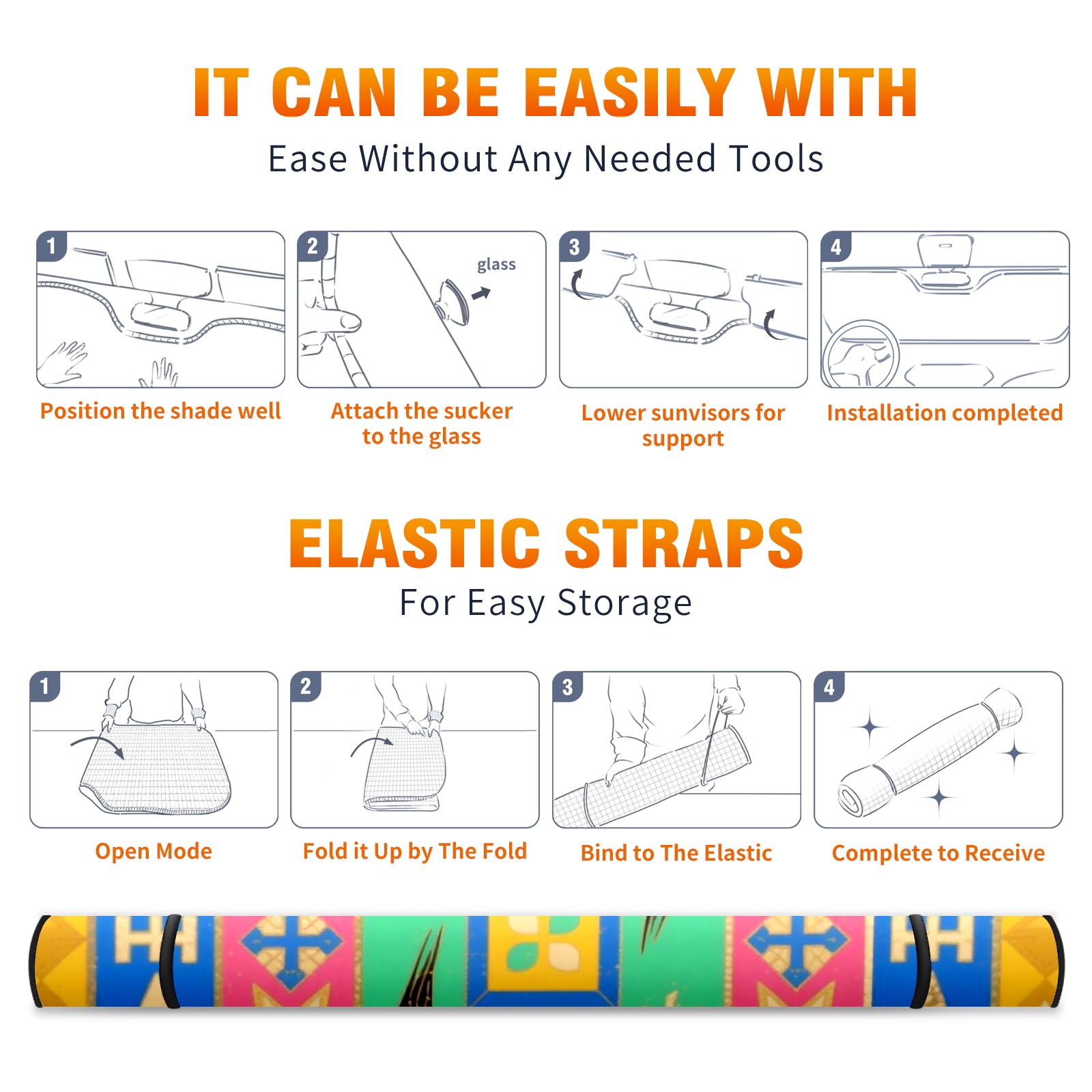 IT CAN BE EASILY WITH
Ease Without Any Needed Tools

1
Position the shade well

2
glass
Attach the sucker to the glass

3
Lower sunvisors for support

4
Installation completed

ELASTIC STRAPS
For Easy Storage

1
Open Mode

2
Fold it Up by The Fold

3
Bind to The Elastic

4
Complete to Receive