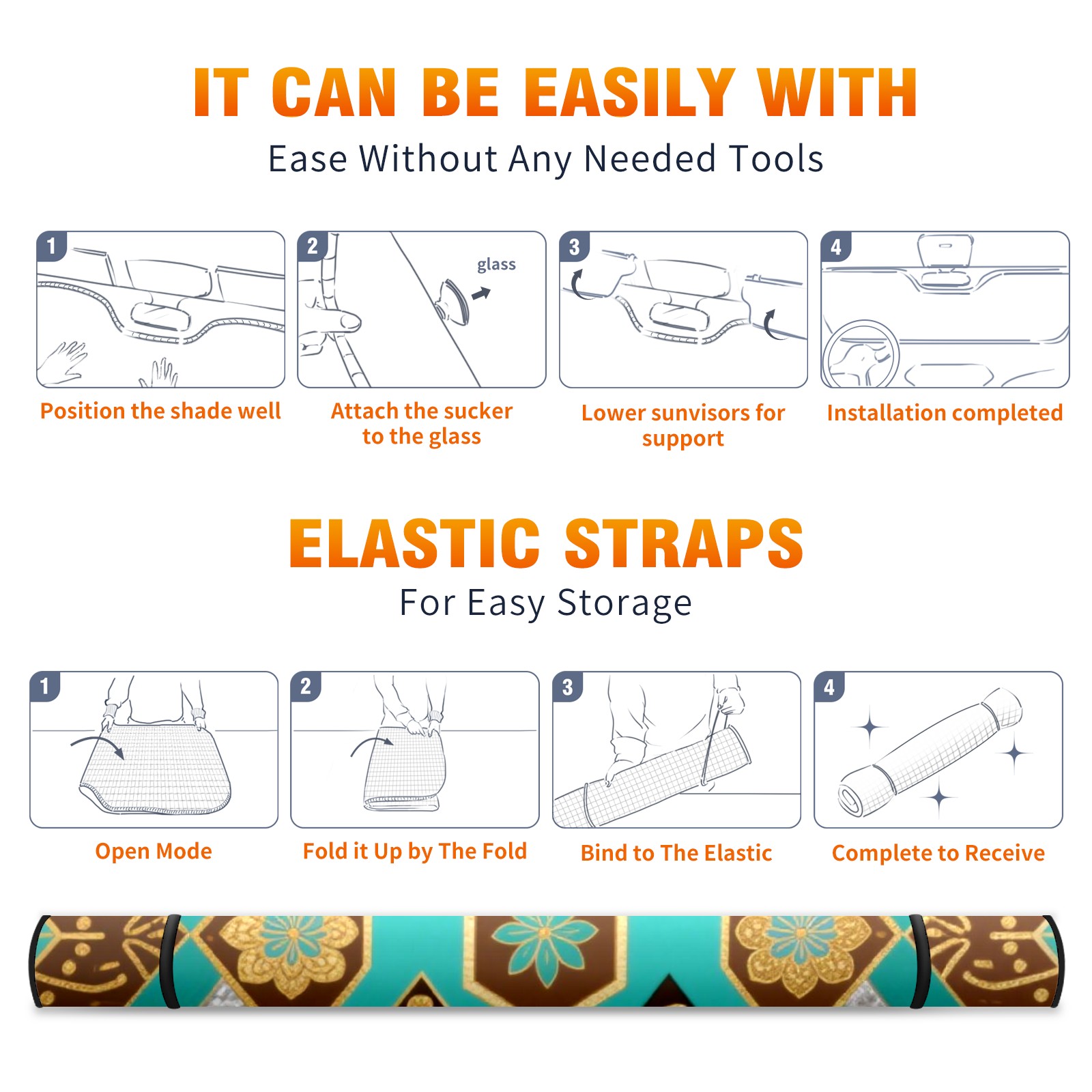 IT CAN BE EASILY WITH
Ease Without Any Needed Tools

1
Position the shade well

2
glass
Attach the sucker to the glass

3
Lower sunvisors for support

4
Installation completed

ELASTIC STRAPS
For Easy Storage

1
Open Mode

2
Fold it Up by The Fold

3
Bind to The Elastic

4
Complete to Receive