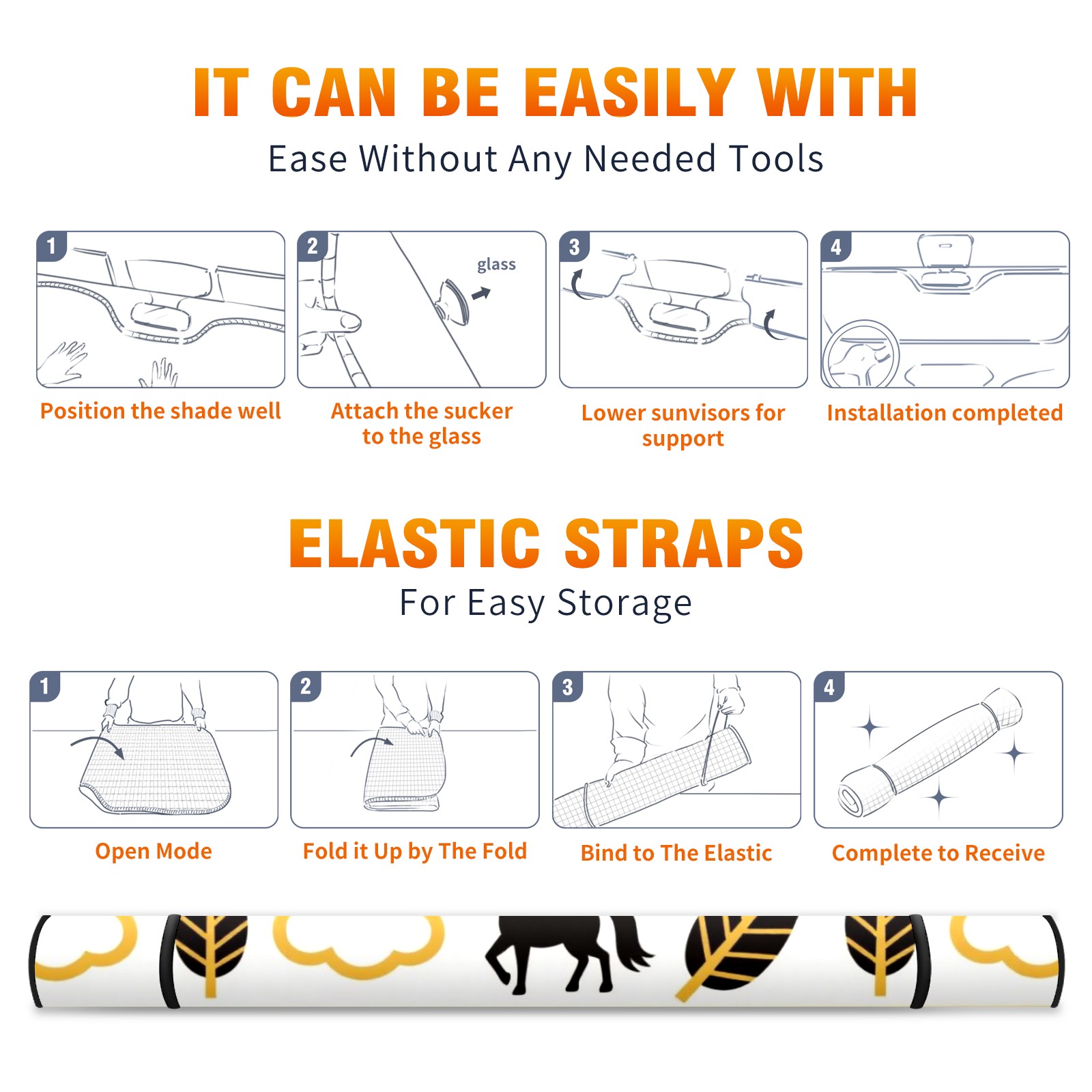 IT CAN BE EASILY WITH

Ease Without Any Needed Tools

1

Position the shade well

2

glass

Attach the sucker to the glass

3

Lower sunvisors for support

4

Installation completed

ELASTIC STRAPS

For Easy Storage

1

Open Mode

2

Fold it Up by The Fold

3

Bind to The Elastic

4

Complete to Receive