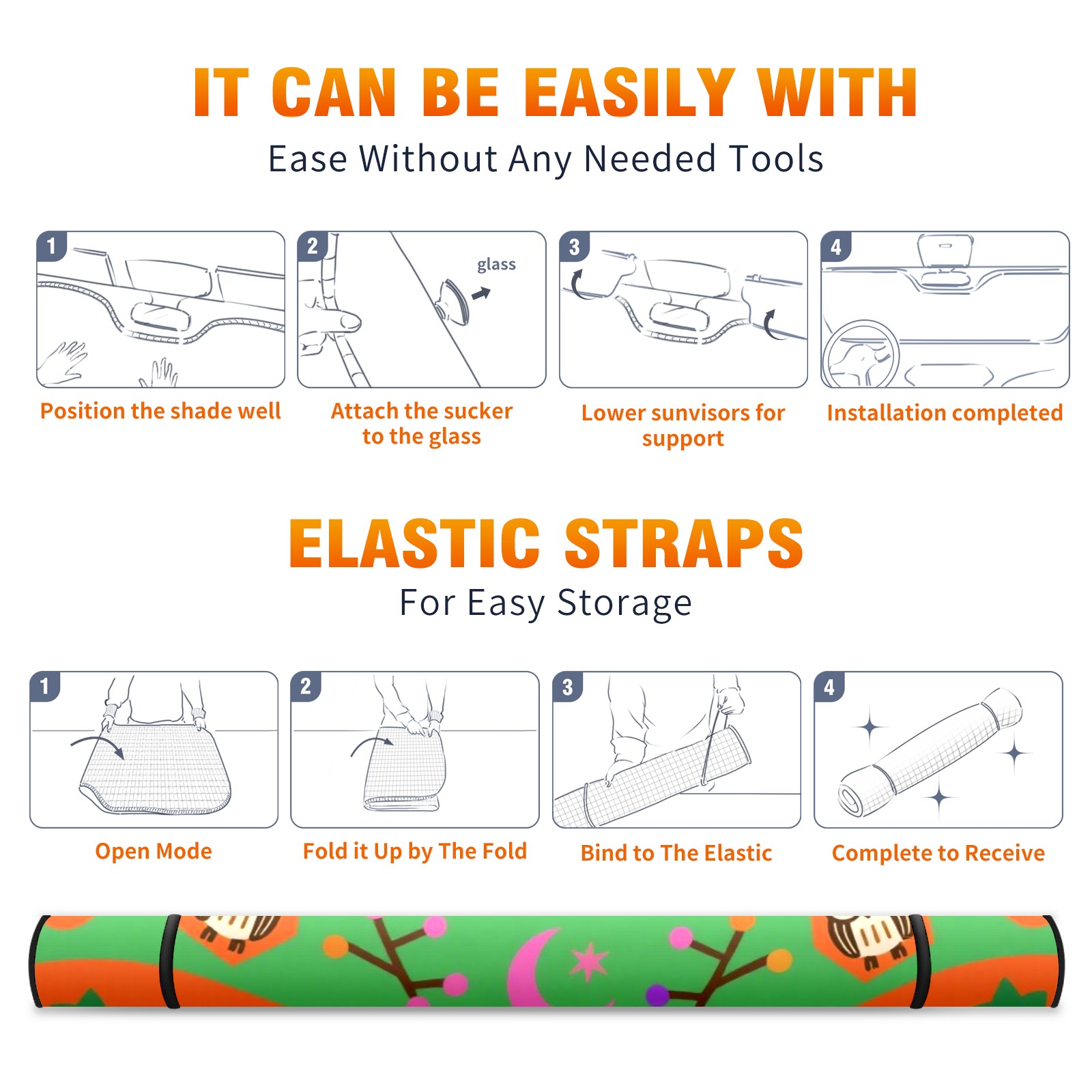 IT CAN BE EASILY WITH
Ease Without Any Needed Tools

1
Position the shade well

2
glass
Attach the sucker to the glass

3
Lower sunvisors for support

4
Installation completed

ELASTIC STRAPS
For Easy Storage

1
Open Mode

2
Fold it Up by The Fold

3
Bind to The Elastic

4
Complete to Receive