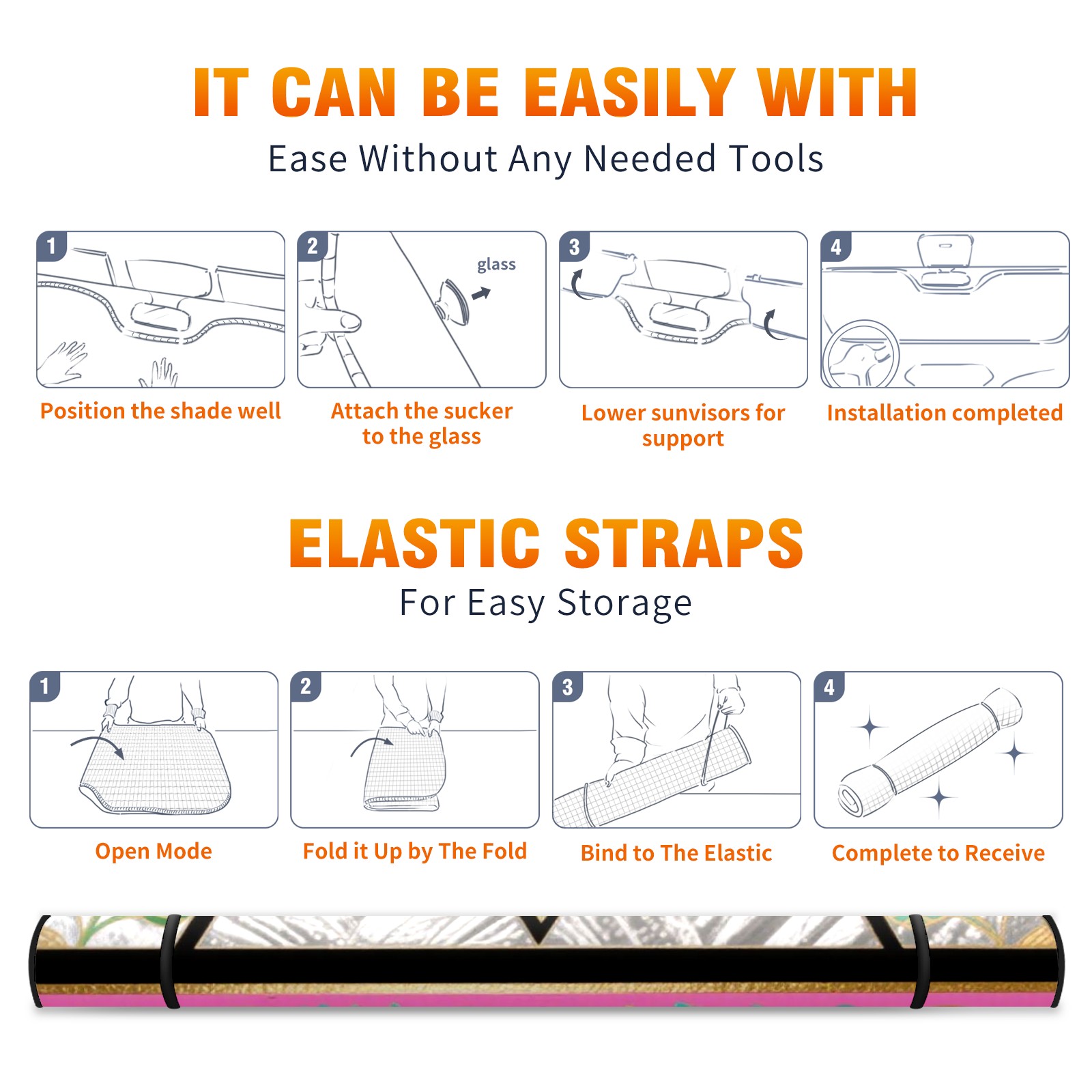 IT CAN BE EASILY WITH

Ease Without Any Needed Tools

1

Position the shade well

2

glass

Attach the sucker to the glass

3

Lower sunvisors for support

4

Installation completed

ELASTIC STRAPS

For Easy Storage

1

Open Mode

2

Fold it Up by The Fold

3

Bind to The Elastic

4

Complete to Receive