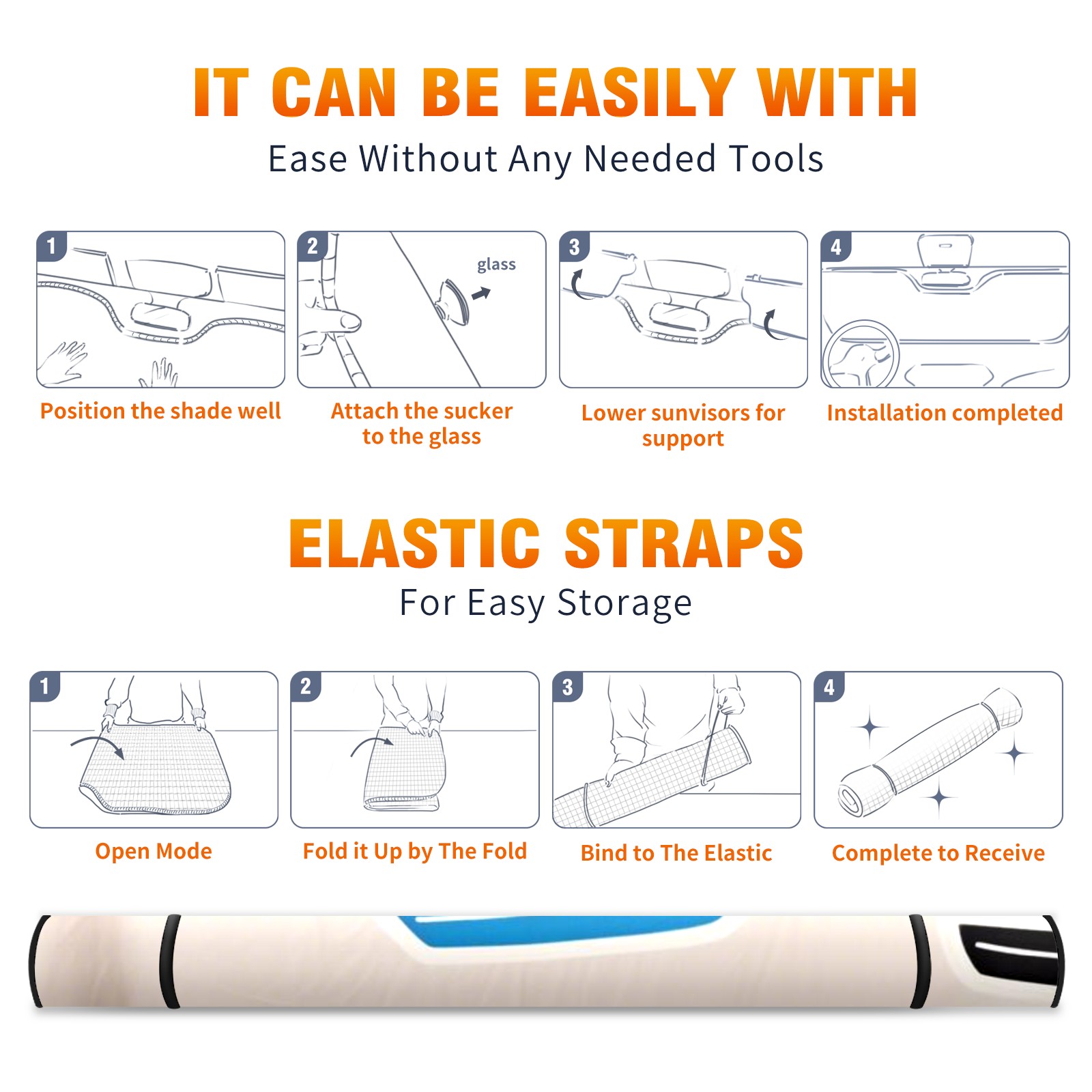 IT CAN BE EASILY WITH

Ease Without Any Needed Tools

1

Position the shade well

2

glass

Attach the sucker to the glass

3

Lower sunvisors for support

4

Installation completed

ELASTIC STRAPS

For Easy Storage

1

Open Mode

2

Fold it Up by The Fold

3

Bind to The Elastic

4

Complete to Receive