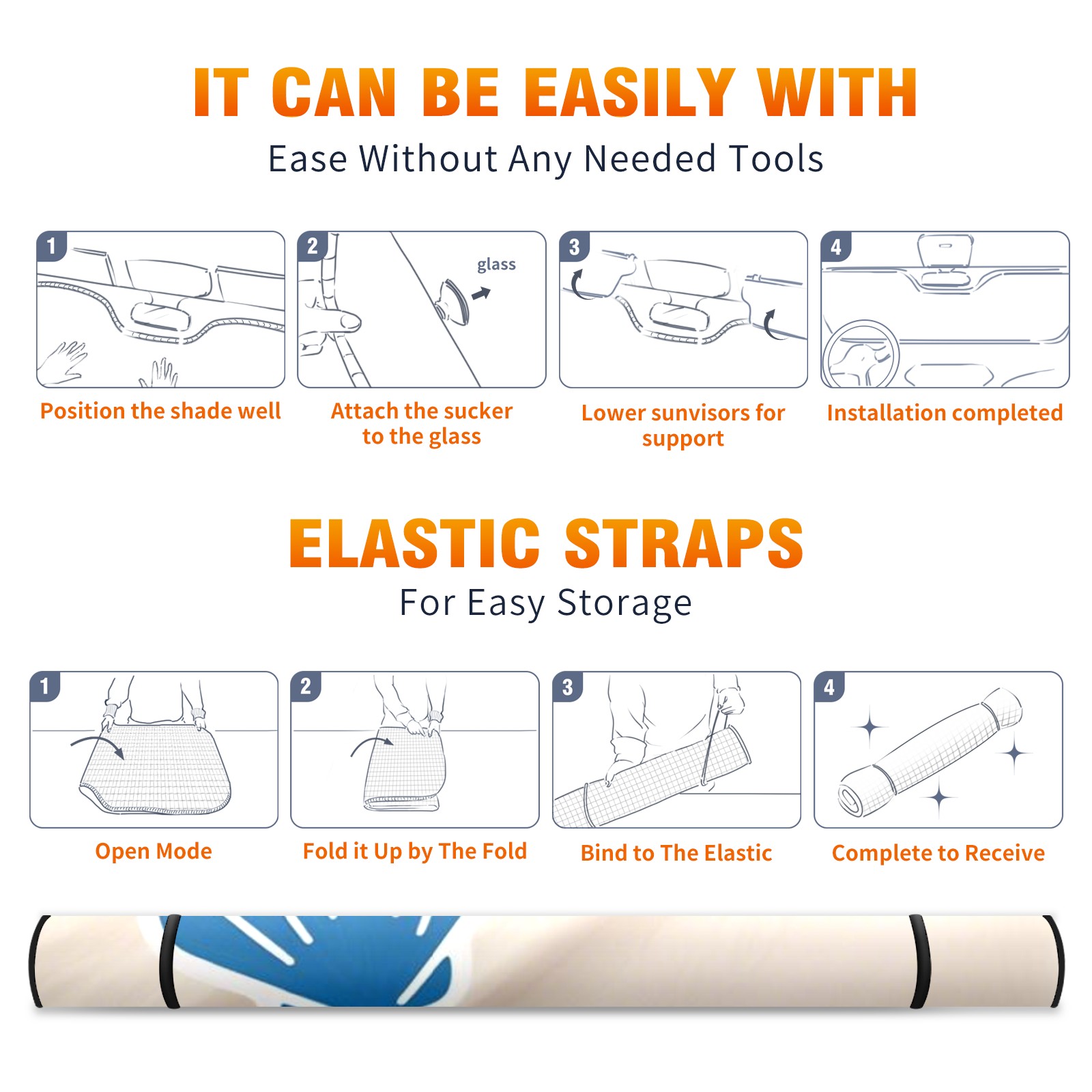 IT CAN BE EASILY WITH
Ease Without Any Needed Tools

1
Position the shade well

2
glass
Attach the sucker to the glass

3
Lower sunvisors for support

4
Installation completed

ELASTIC STRAPS
For Easy Storage

1
Open Mode

2
Fold it Up by The Fold

3
Bind to The Elastic

4
Complete to Receive