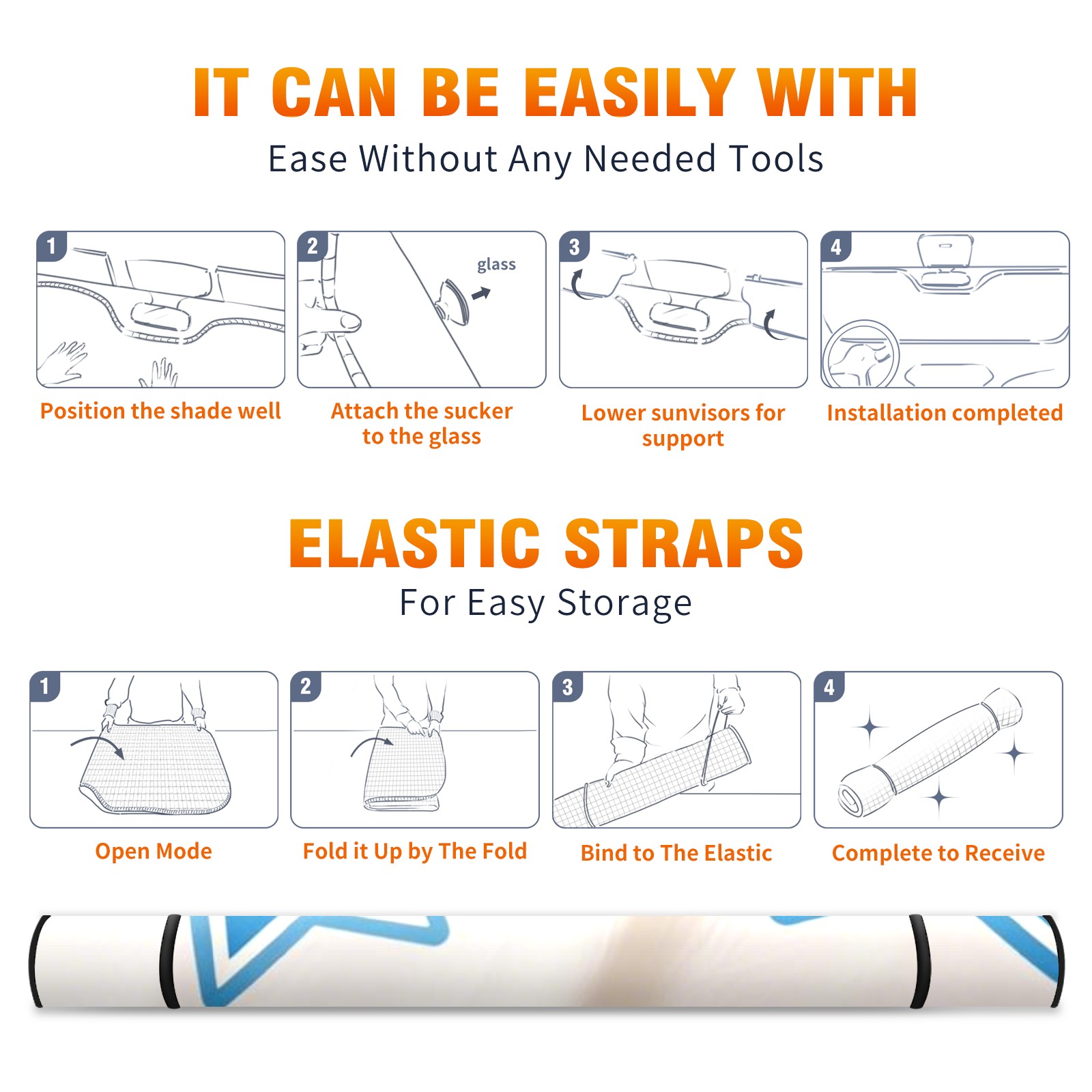 IT CAN BE EASILY WITH

Ease Without Any Needed Tools

1

Position the shade well

2

glass

Attach the sucker to the glass

3

Lower sunvisors for support

4

Installation completed

ELASTIC STRAPS

For Easy Storage

1

Open Mode

2

Fold it Up by The Fold

3

Bind to The Elastic

4

Complete to Receive