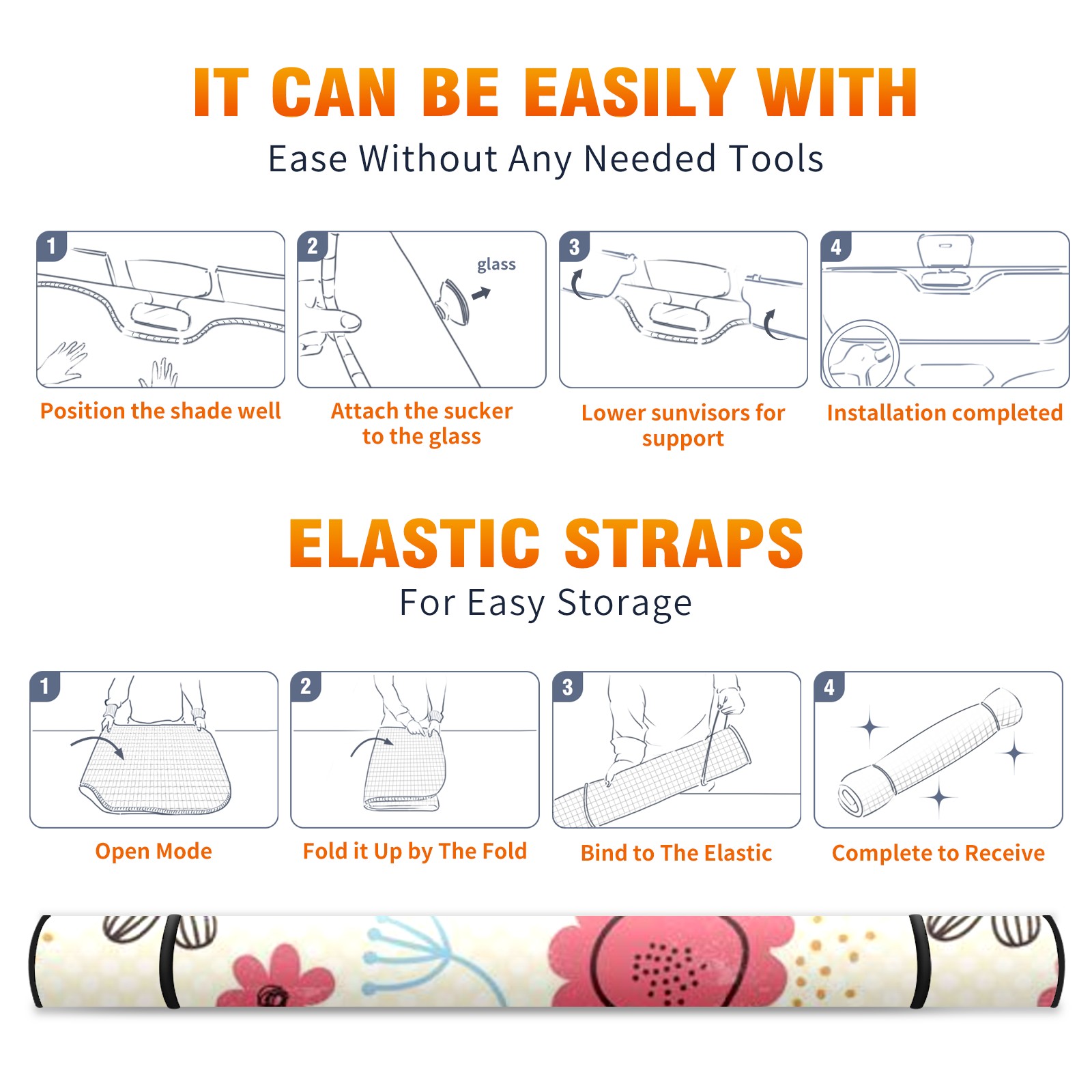 IT CAN BE EASILY WITH

Ease Without Any Needed Tools

1

Position the shade well

2

glass

Attach the sucker to the glass

3

Lower sunvisors for support

4

Installation completed

ELASTIC STRAPS

For Easy Storage

1

Open Mode

2

Fold it Up by The Fold

3

Bind to The Elastic

4

Complete to Receive