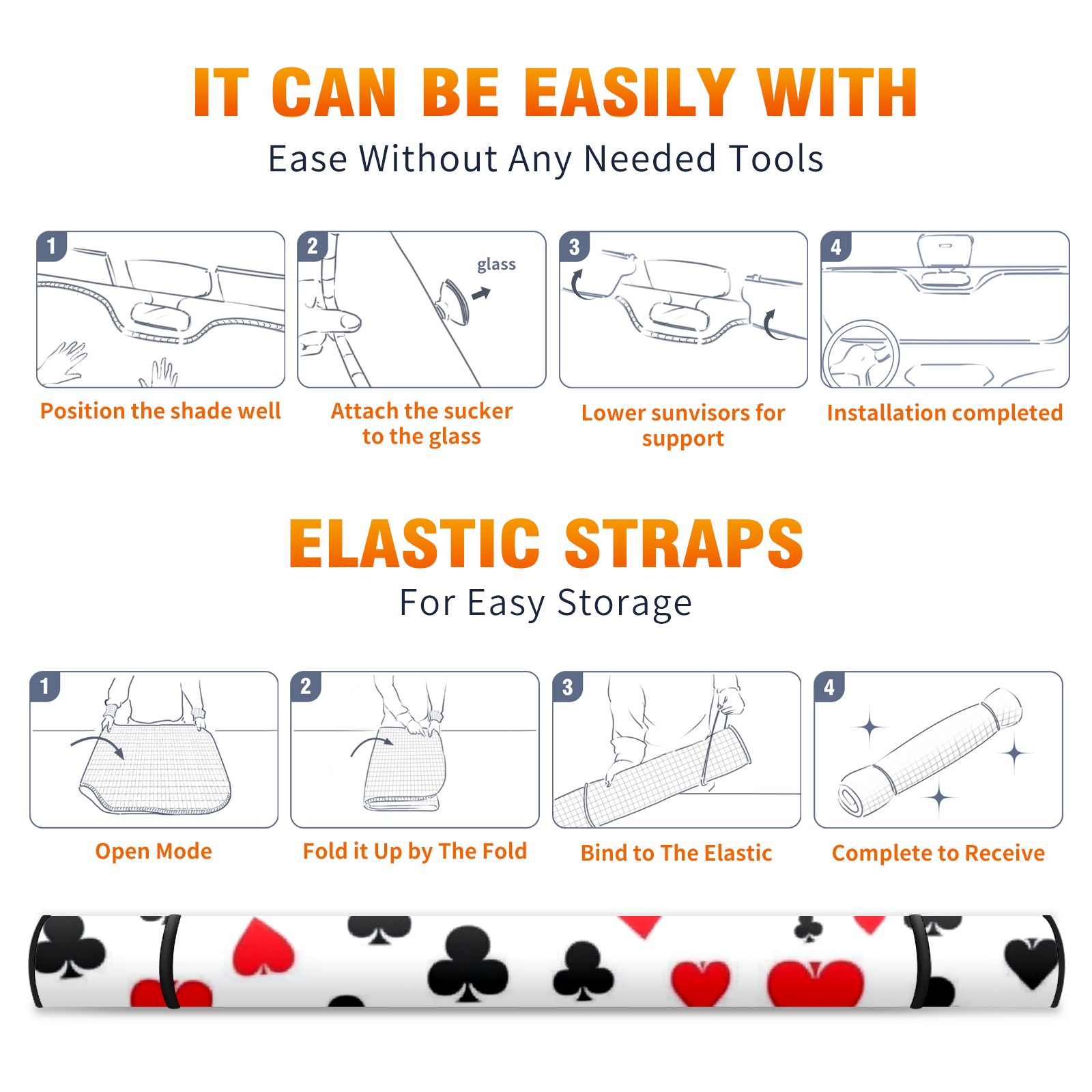 IT CAN BE EASILY WITH

Ease Without Any Needed Tools

1

Position the shade well

2

glass

Attach the sucker to the glass

3

Lower sunvisors for support

4

Installation completed

ELASTIC STRAPS

For Easy Storage

1

Open Mode

2

Fold it Up by The Fold

3

Bind to The Elastic

4

Complete to Receive