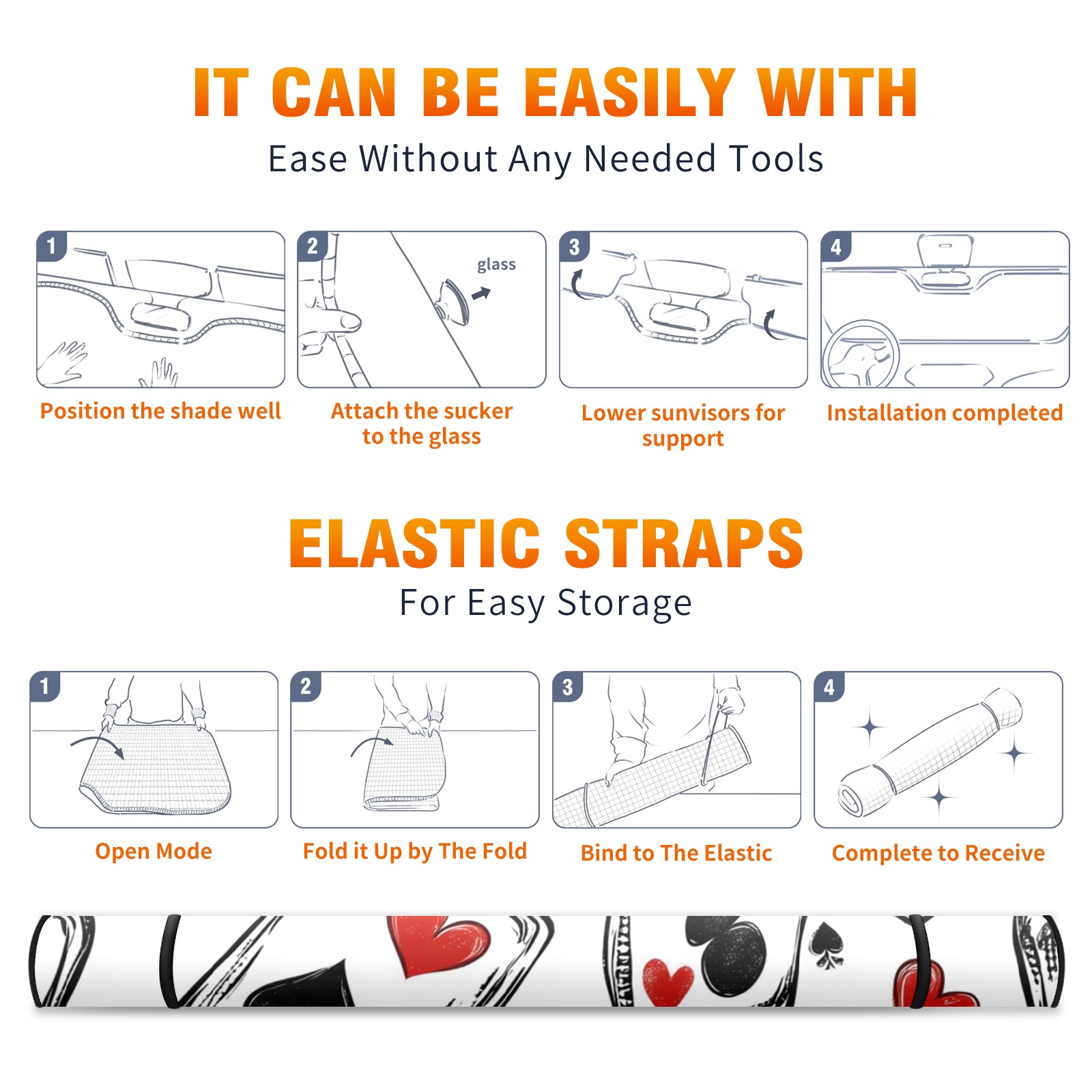 IT CAN BE EASILY WITH
Ease Without Any Needed Tools

1
Position the shade well

2
glass
Attach the sucker to the glass

3
Lower sunvisors for support

4
Installation completed

ELASTIC STRAPS
For Easy Storage

1
Open Mode

2
Fold it Up by The Fold

3
Bind to The Elastic

4
Complete to Receive