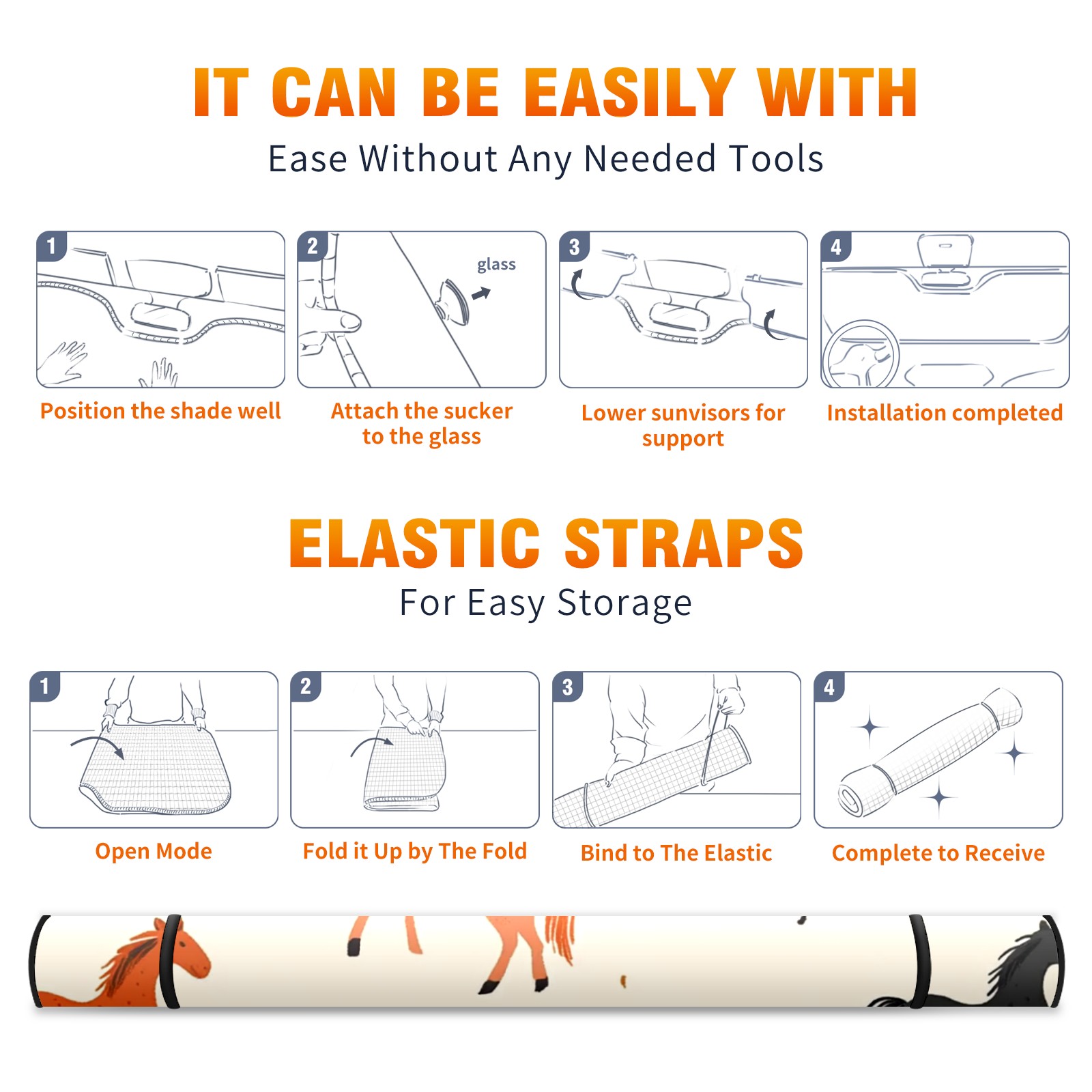 IT CAN BE EASILY WITH

Ease Without Any Needed Tools

1

Position the shade well

2

glass

Attach the sucker to the glass

3

Lower sunvisors for support

4

Installation completed

ELASTIC STRAPS

For Easy Storage

1

Open Mode

2

Fold it Up by The Fold

3

Bind to The Elastic

4

Complete to Receive