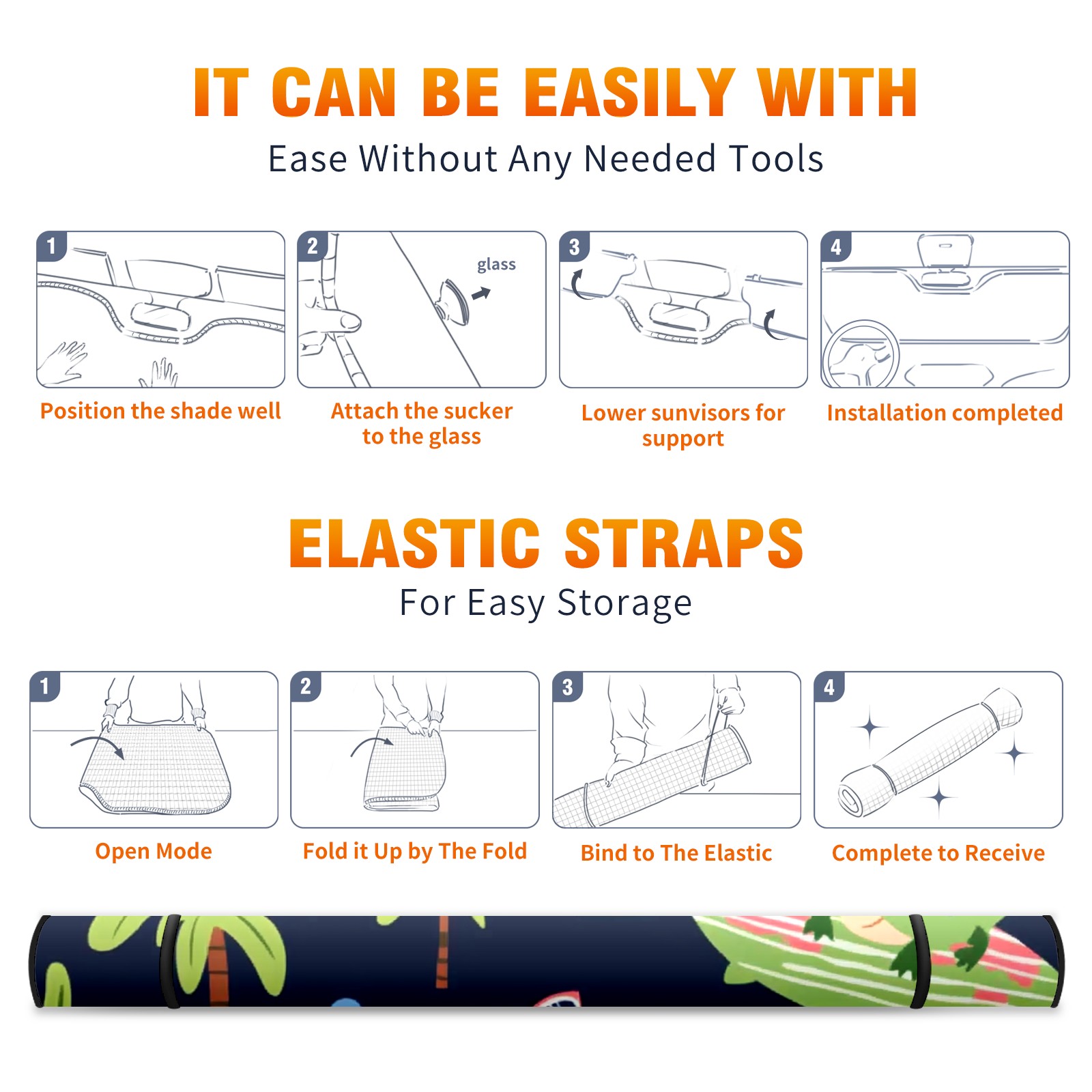 IT CAN BE EASILY WITH

Ease Without Any Needed Tools

1

Position the shade well

2

glass

Attach the sucker to the glass

3

Lower sunvisors for support

4

Installation completed

ELASTIC STRAPS

For Easy Storage

1

Open Mode

2

Fold it Up by The Fold

3

Bind to The Elastic

4

Complete to Receive