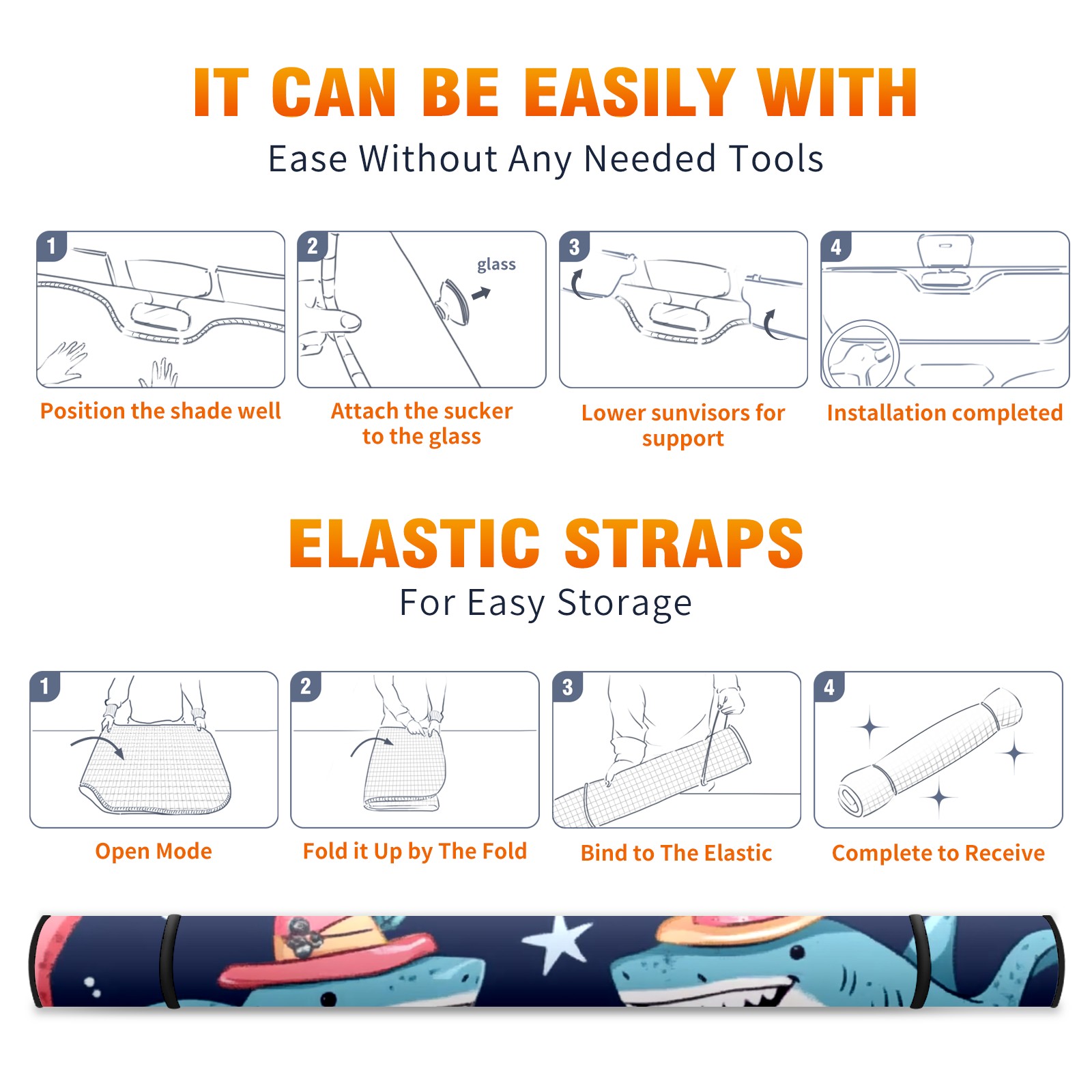 IT CAN BE EASILY WITH
Ease Without Any Needed Tools

1
Position the shade well

2
glass
Attach the sucker to the glass

3
Lower sunvisors for support

4
Installation completed

ELASTIC STRAPS
For Easy Storage

1
Open Mode

2
Fold it Up by The Fold

3
Bind to The Elastic

4
Complete to Receive