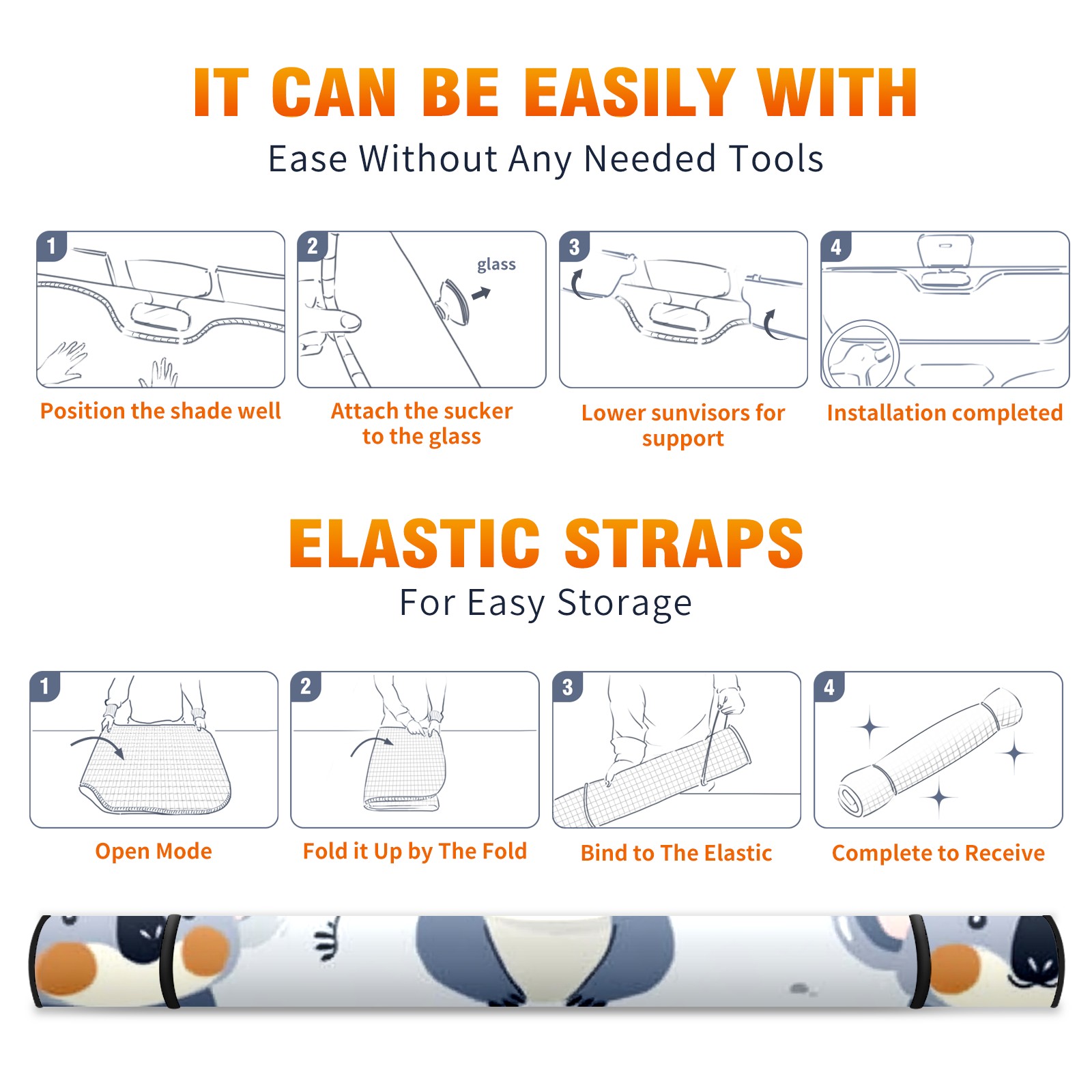 IT CAN BE EASILY WITH
Ease Without Any Needed Tools

1
Position the shade well

2
glass
Attach the sucker to the glass

3
Lower sunvisors for support

4
Installation completed

ELASTIC STRAPS
For Easy Storage

1
Open Mode

2
Fold it Up by The Fold

3
Bind to The Elastic

4
Complete to Receive