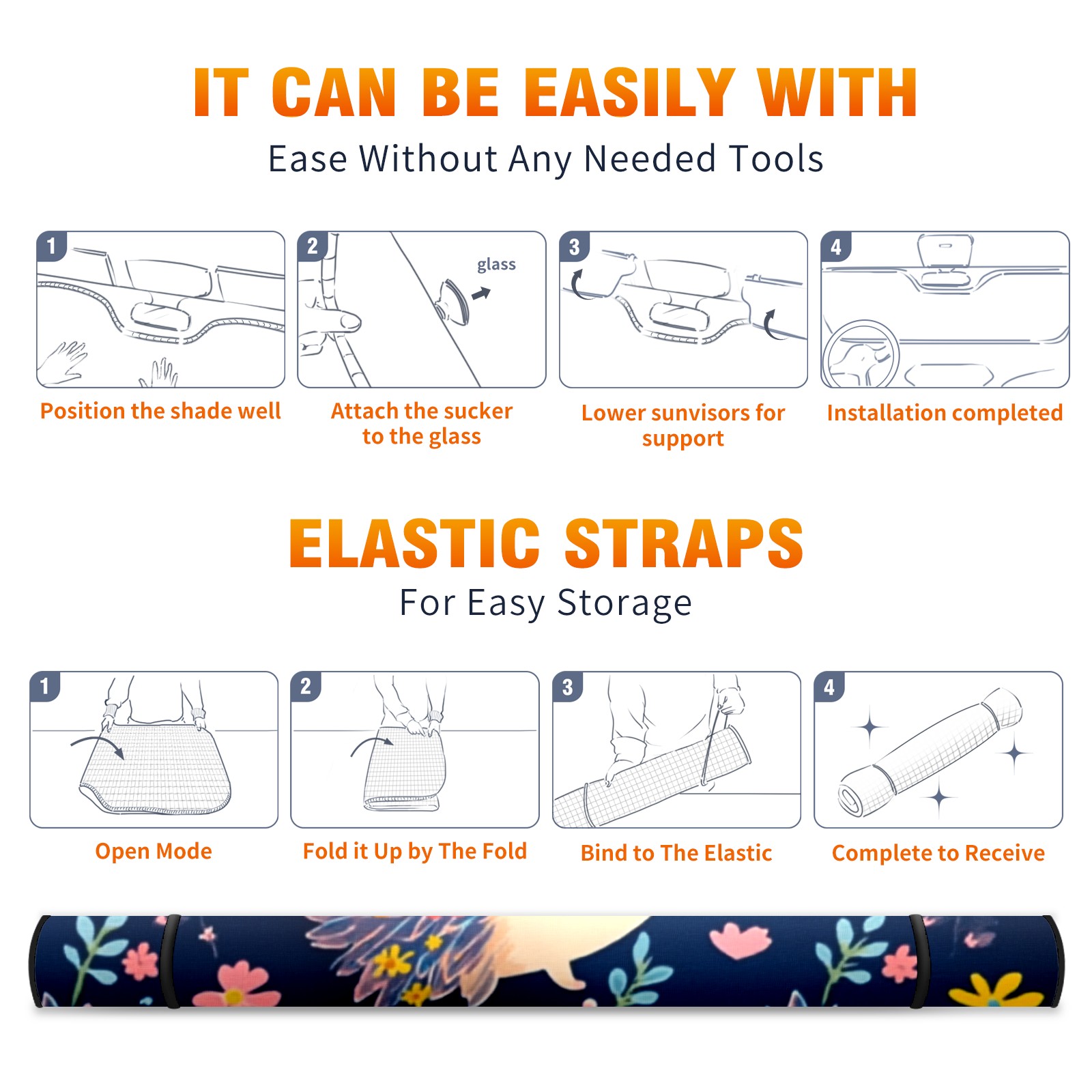 IT CAN BE EASILY WITH

Ease Without Any Needed Tools

1

Position the shade well

2

glass

Attach the sucker to the glass

3

Lower sunvisors for support

4

Installation completed

ELASTIC STRAPS

For Easy Storage

1

Open Mode

2

Fold it Up by The Fold

3

Bind to The Elastic

4

Complete to Receive