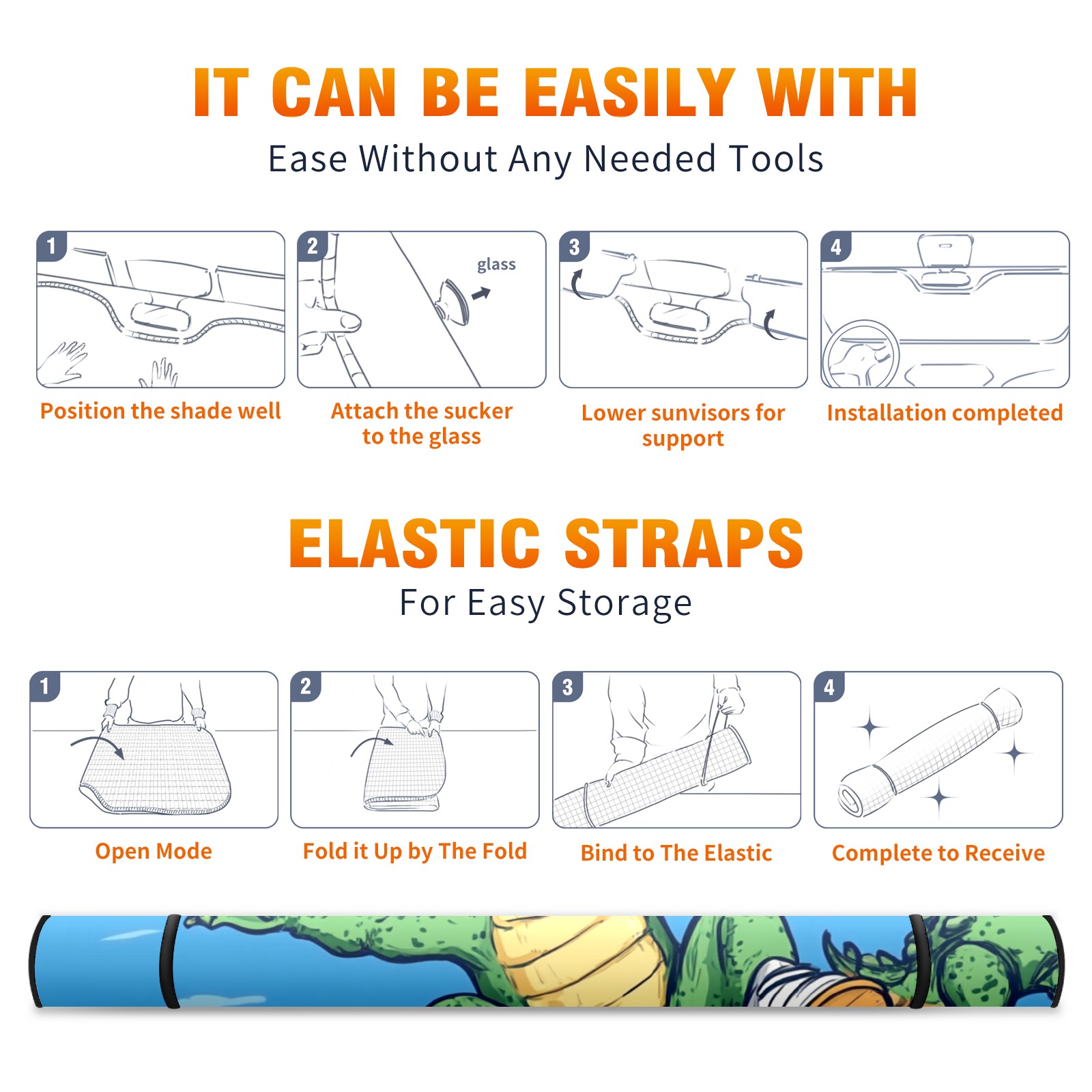 IT CAN BE EASILY WITH
Ease Without Any Needed Tools

1
Position the shade well

2
glass
Attach the sucker to the glass

3
Lower sunvisors for support

4
Installation completed

ELASTIC STRAPS
For Easy Storage

1
Open Mode

2
Fold it Up by The Fold

3
Bind to The Elastic

4
Complete to Receive