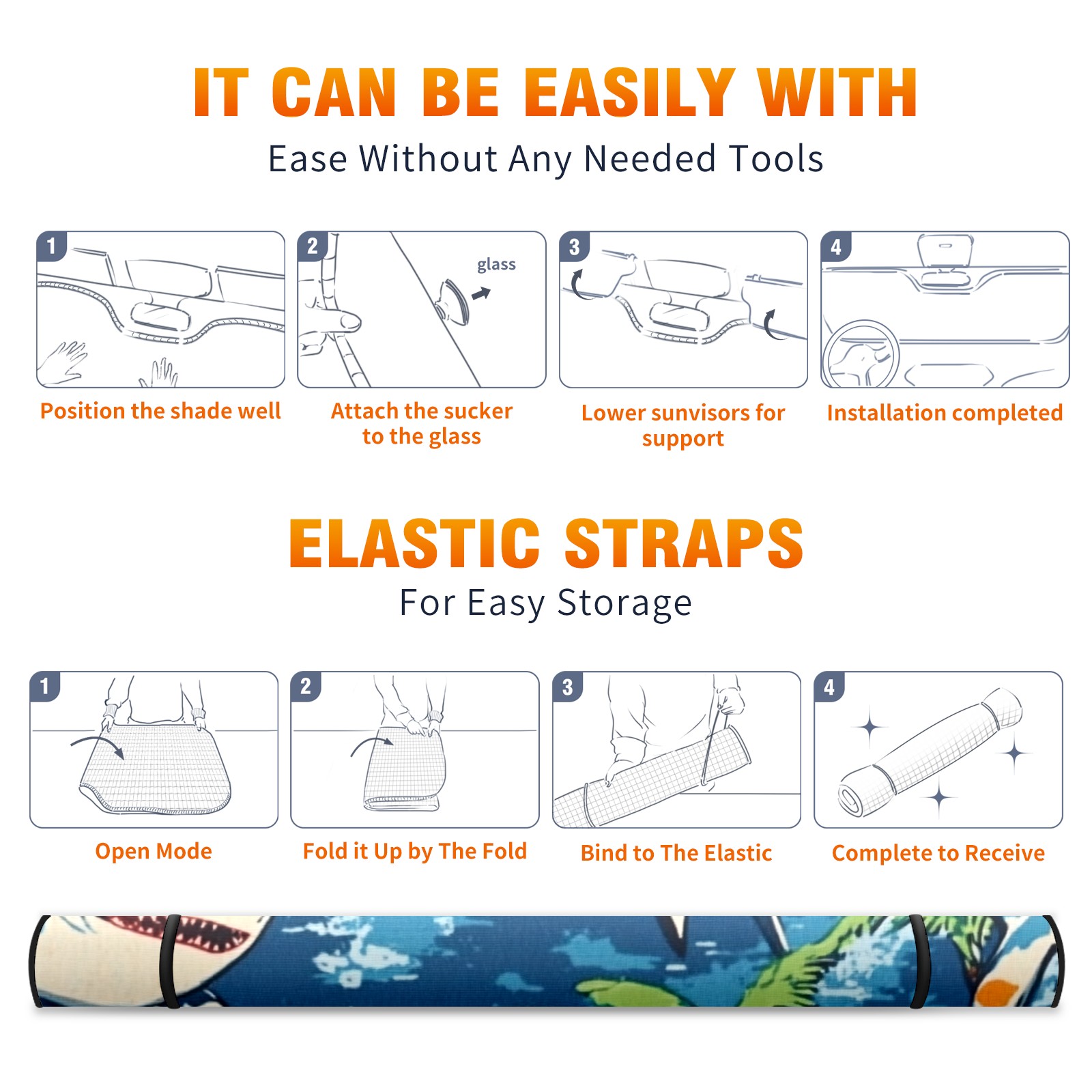 IT CAN BE EASILY WITH

Ease Without Any Needed Tools

1

Position the shade well

2

glass

Attach the sucker to the glass

3

Lower sunvisors for support

4

Installation completed

ELASTIC STRAPS

For Easy Storage

1

Open Mode

2

Fold it Up by The Fold

3

Bind to The Elastic

4

Complete to Receive