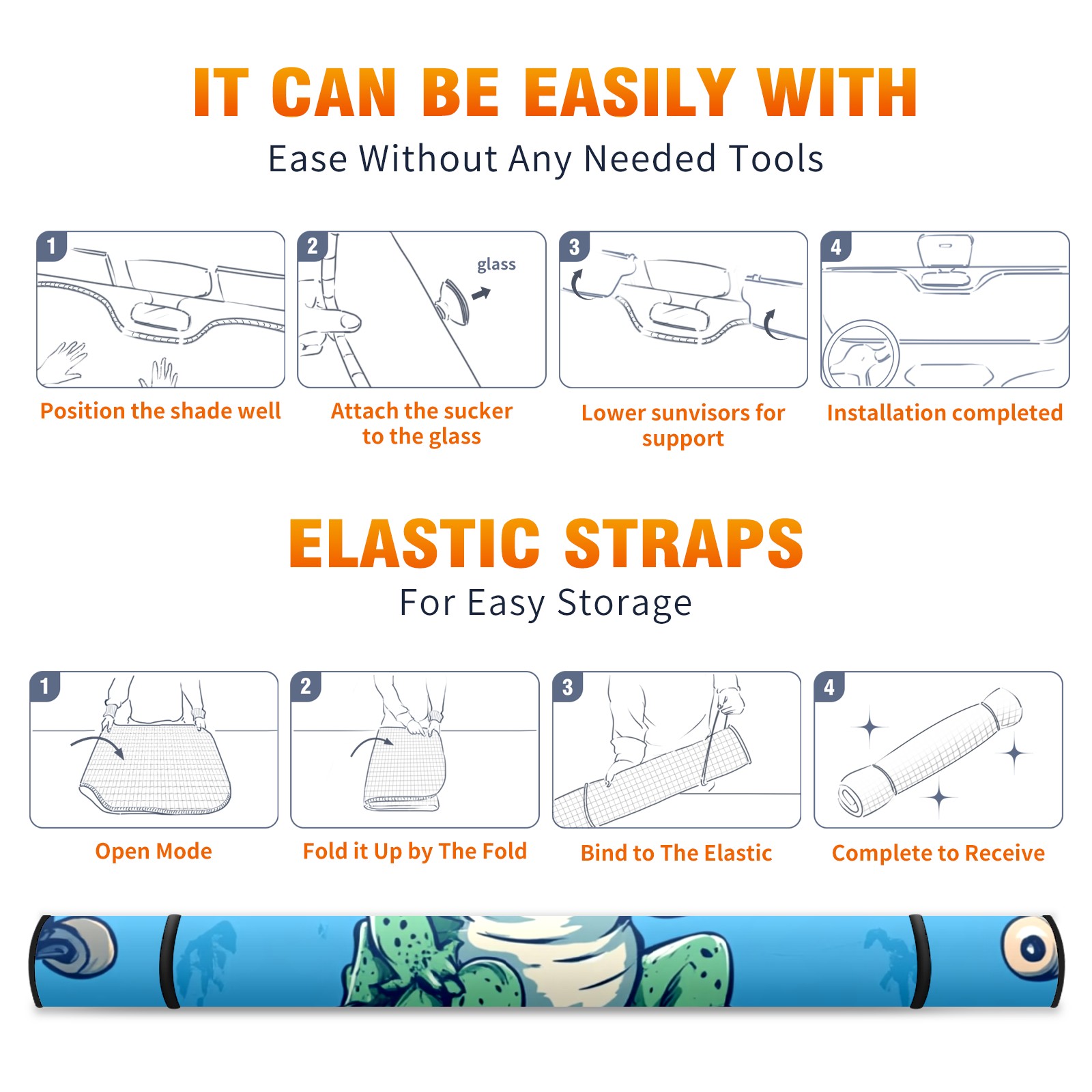 IT CAN BE EASILY WITH

Ease Without Any Needed Tools

1

Position the shade well

2

glass

Attach the sucker to the glass

3

Lower sunvisors for support

4

Installation completed

ELASTIC STRAPS

For Easy Storage

1

Open Mode

2

Fold it Up by The Fold

3

Bind to The Elastic

4

Complete to Receive