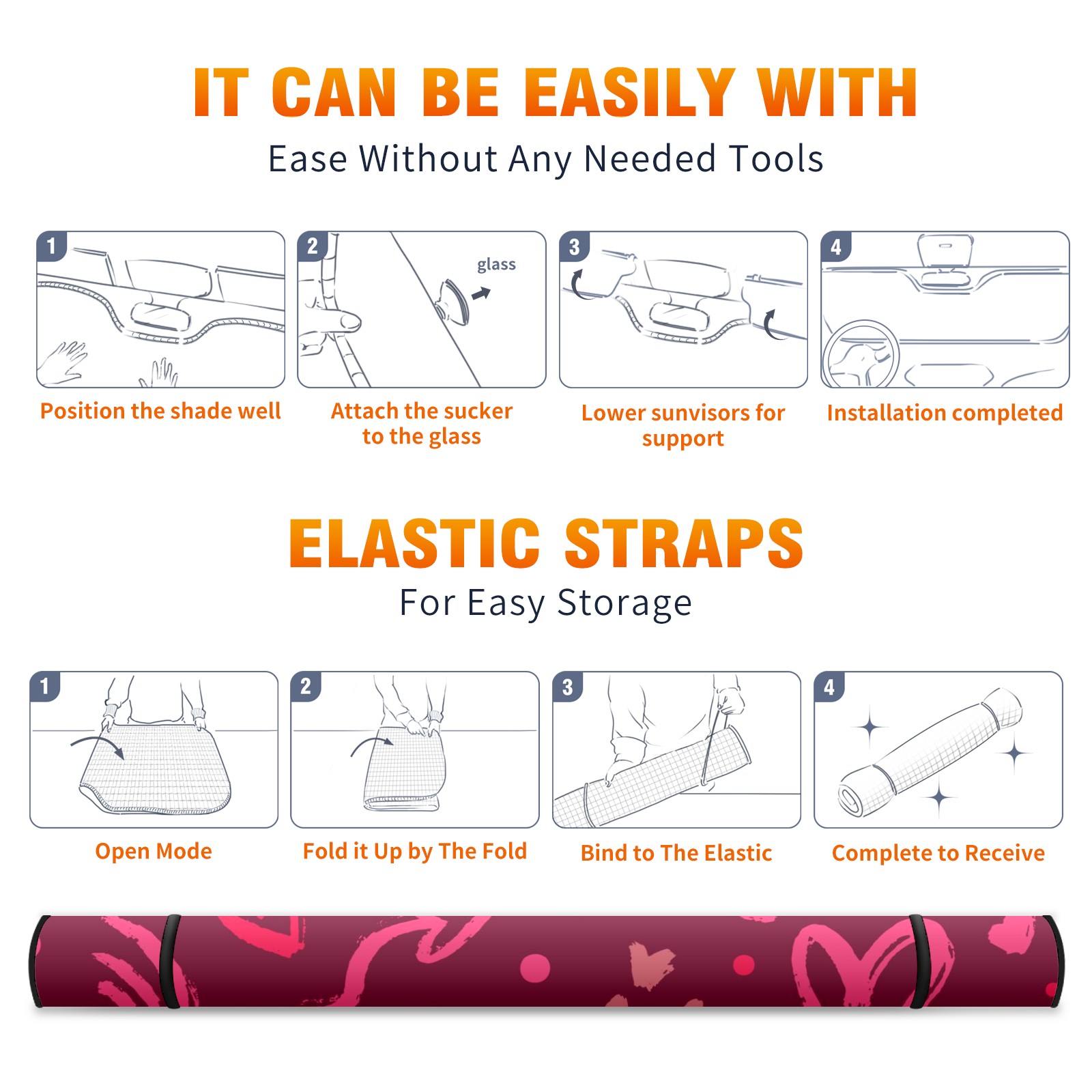 IT CAN BE EASILY WITH

Ease Without Any Needed Tools

1
Position the shade well

2
glass
Attach the sucker to the glass

3
Lower sunvisors for support

4
Installation completed

ELASTIC STRAPS

For Easy Storage

1
Open Mode

2
Fold it Up by The Fold

3
Bind to The Elastic

4
Complete to Receive