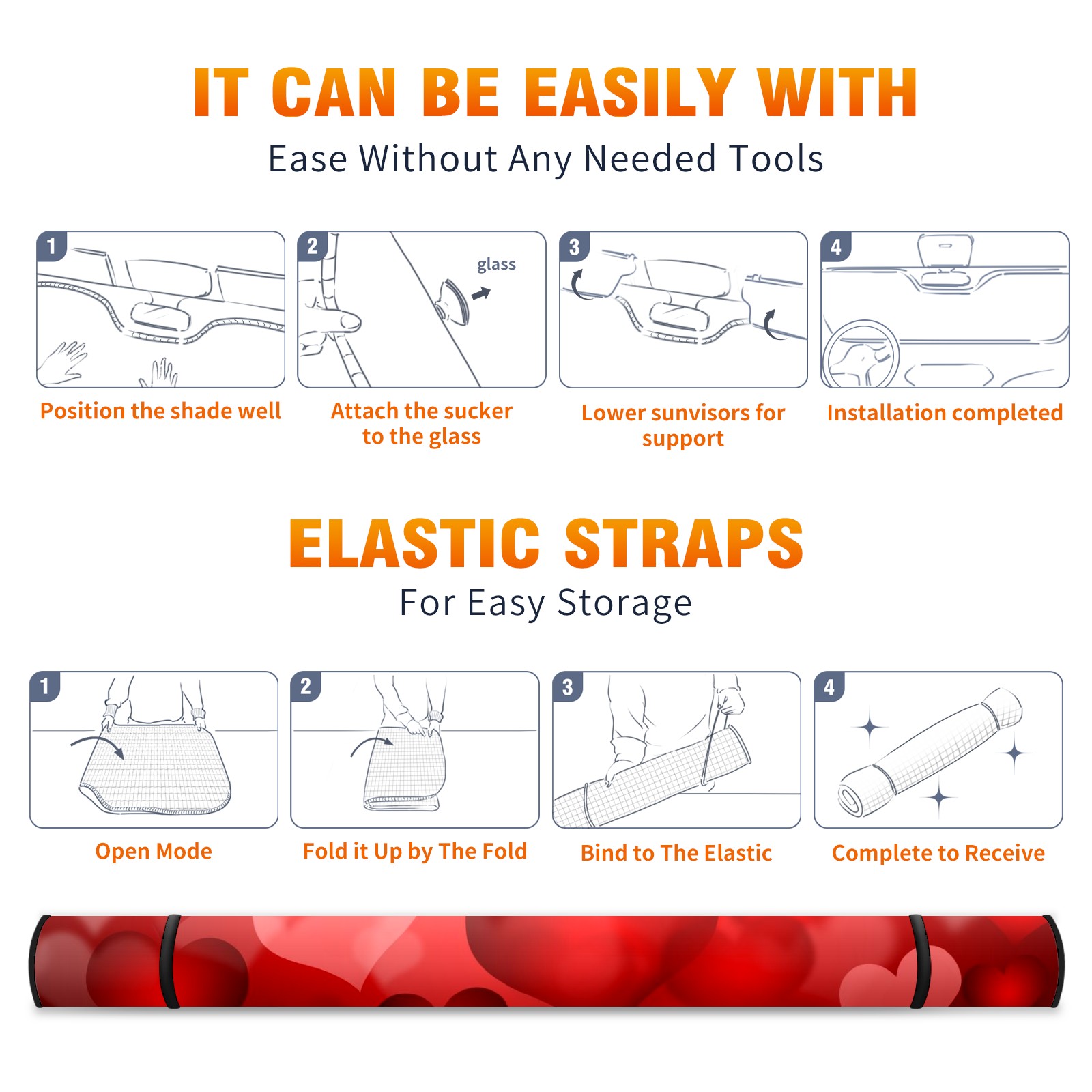 IT CAN BE EASILY WITH
Ease Without Any Needed Tools

1

Position the shade well

2

glass

Attach the sucker to the glass

3

Lower sunvisors for support

4

Installation completed

ELASTIC STRAPS
For Easy Storage

1

Open Mode

2

Fold it Up by The Fold

3

Bind to The Elastic

4

Complete to Receive