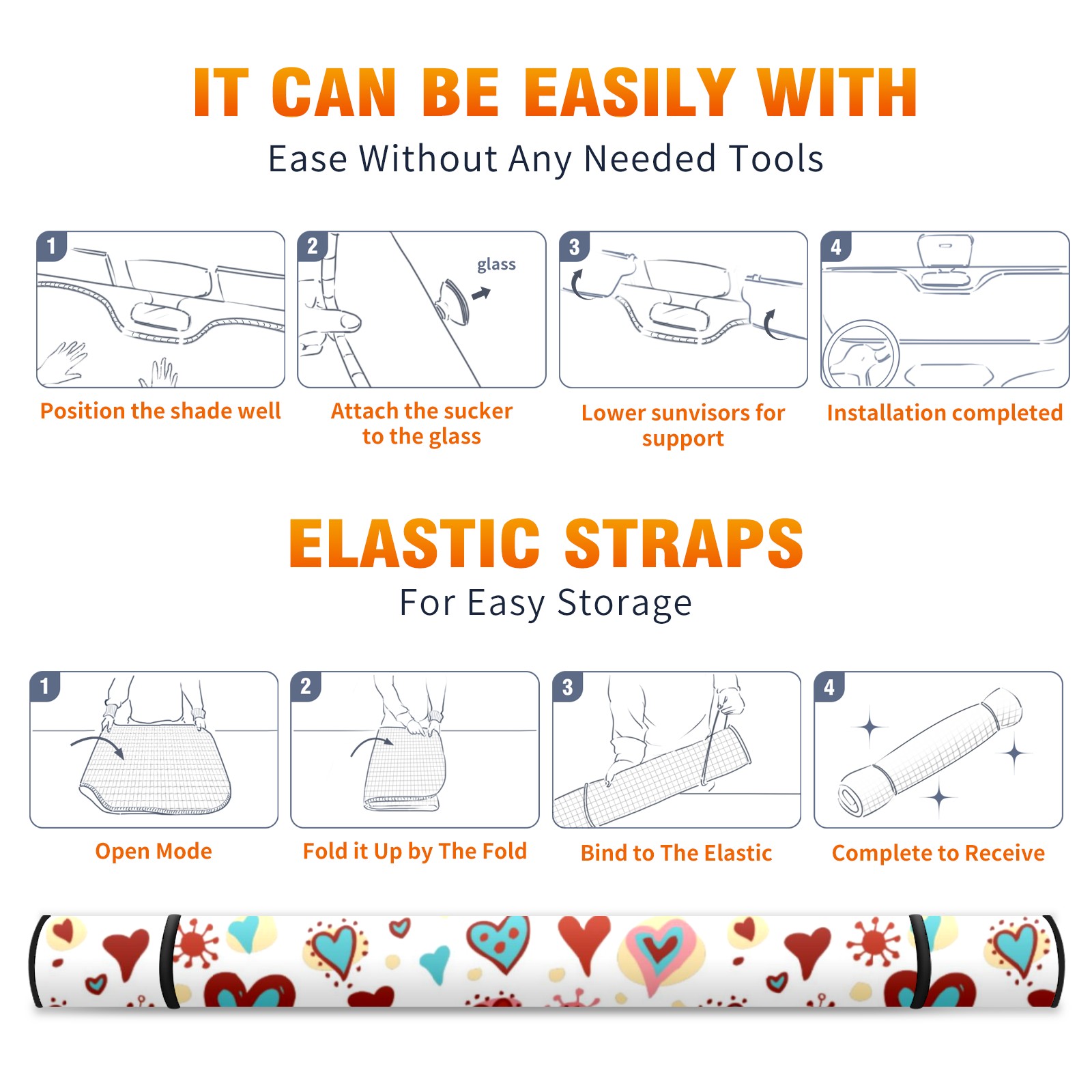 IT CAN BE EASILY WITH
Ease Without Any Needed Tools

1
Position the shade well

2
glass
Attach the sucker to the glass

3
Lower sunvisors for support

4
Installation completed

ELASTIC STRAPS
For Easy Storage

1
Open Mode

2
Fold it Up by The Fold

3
Bind to The Elastic

4
Complete to Receive