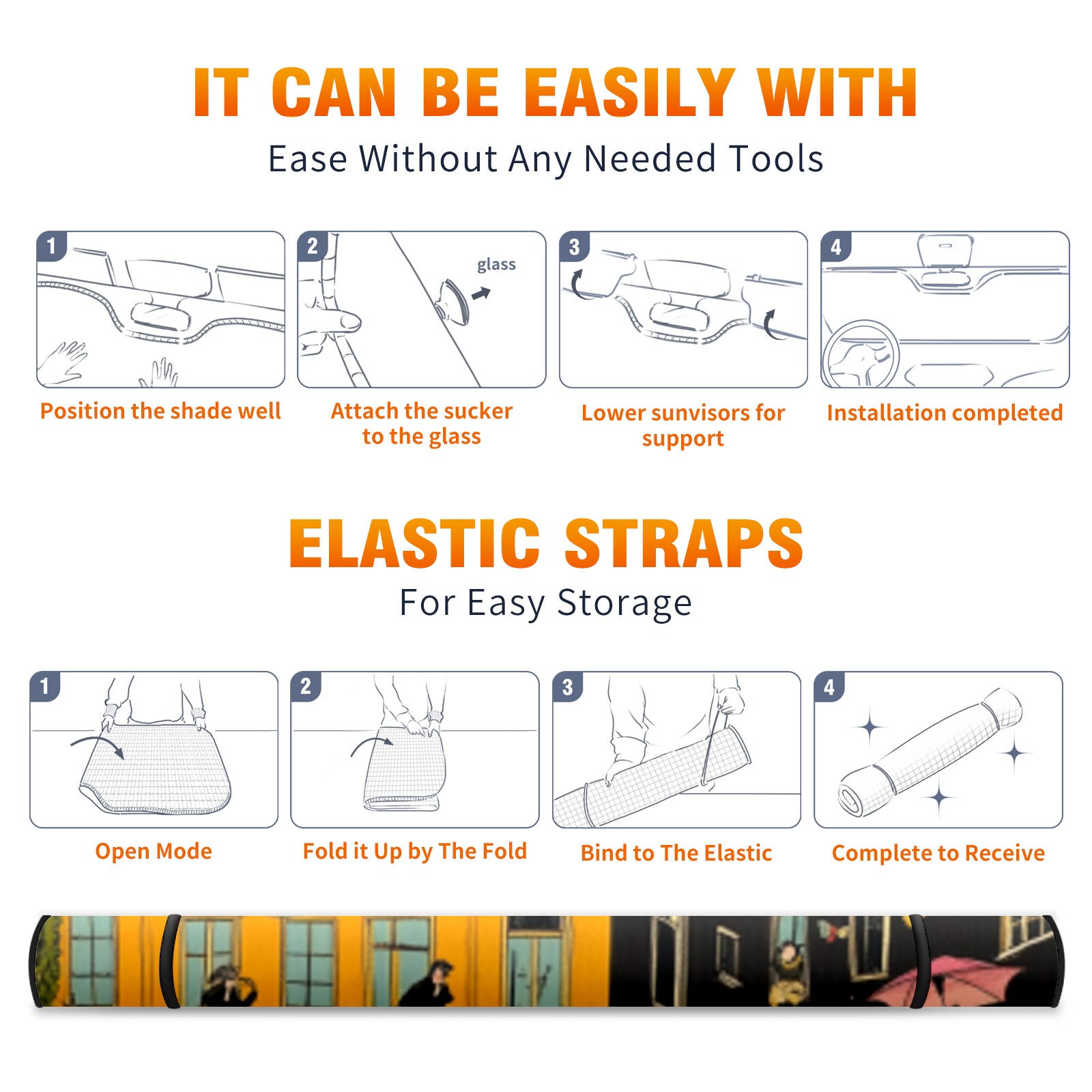 IT CAN BE EASILY WITH

Ease Without Any Needed Tools

1

Position the shade well

2

glass

Attach the sucker to the glass

3

Lower sunvisors for support

4

Installation completed

ELASTIC STRAPS

For Easy Storage

1

Open Mode

2

Fold it Up by The Fold

3

Bind to The Elastic

4

Complete to Receive