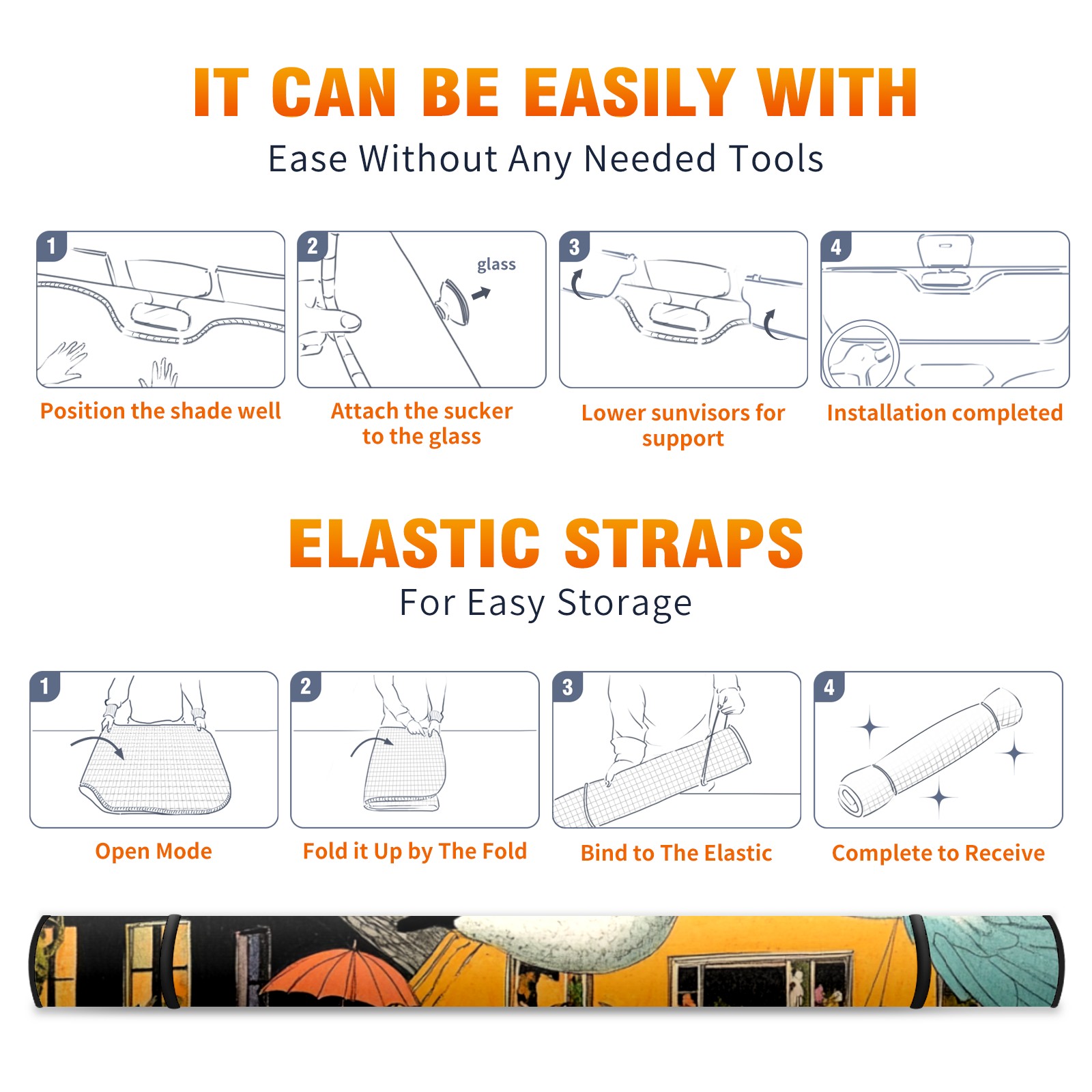 IT CAN BE EASILY WITH
Ease Without Any Needed Tools

1
Position the shade well

2
glass
Attach the sucker to the glass

3
Lower sunvisors for support

4
Installation completed

ELASTIC STRAPS
For Easy Storage

1
Open Mode

2
Fold it Up by The Fold

3
Bind to The Elastic

4
Complete to Receive