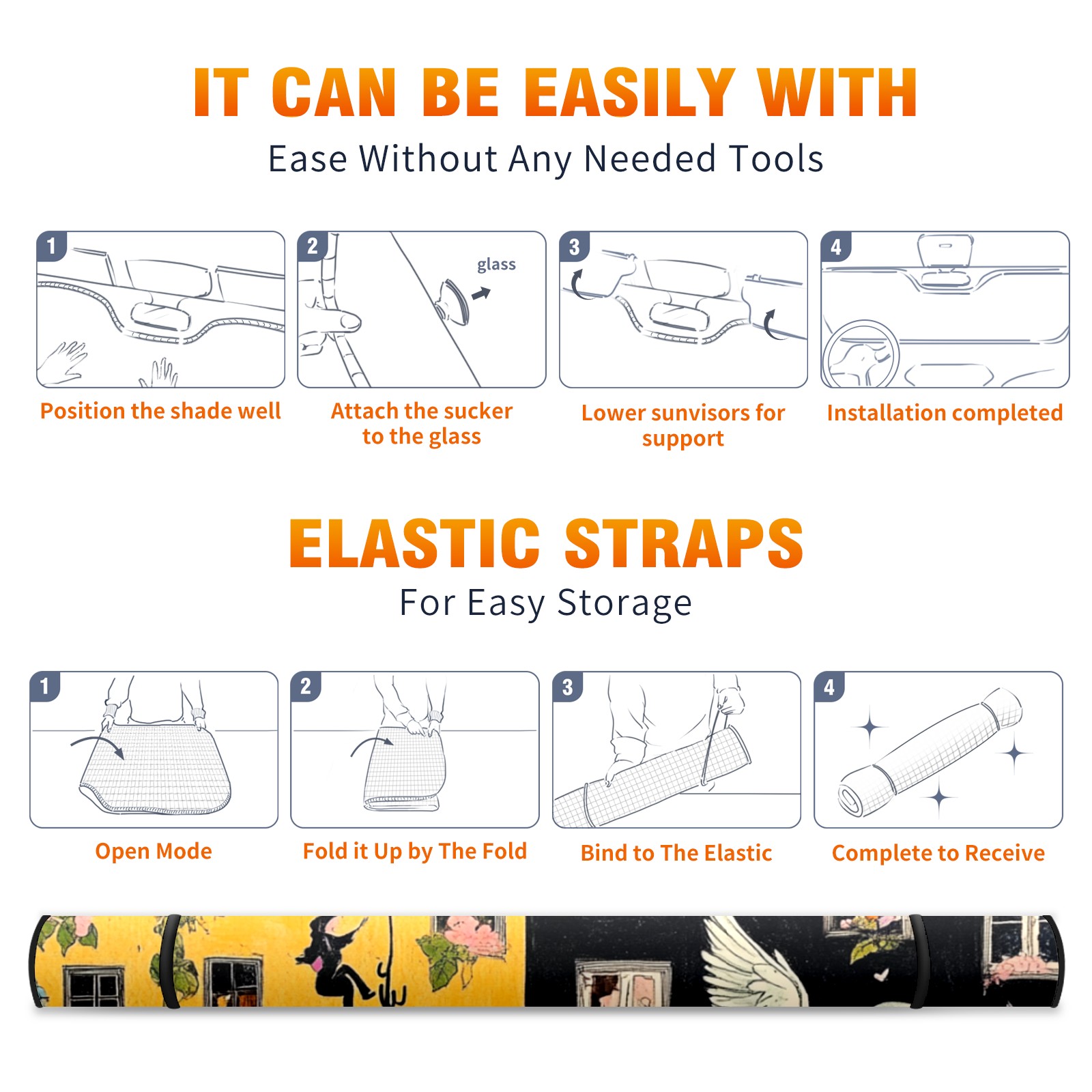 IT CAN BE EASILY WITH

Ease Without Any Needed Tools

1

Position the shade well

2

glass

Attach the sucker to the glass

3

Lower sunvisors for support

4

Installation completed

ELASTIC STRAPS

For Easy Storage

1

Open Mode

2

Fold it Up by The Fold

3

Bind to The Elastic

4

Complete to Receive