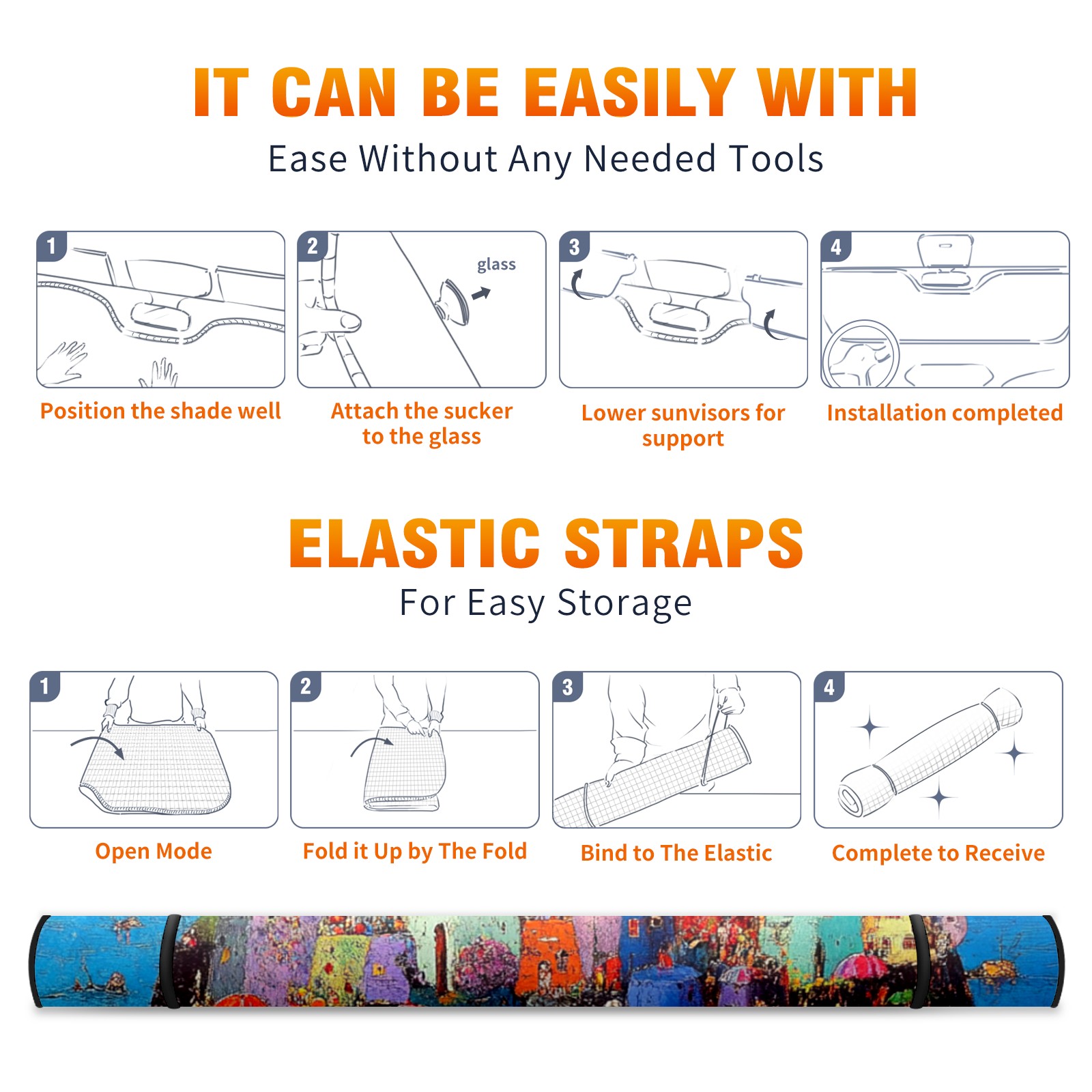 IT CAN BE EASILY WITH

Ease Without Any Needed Tools

1

Position the shade well

2

glass

Attach the sucker to the glass

3

Lower sunvisors for support

4

Installation completed

ELASTIC STRAPS

For Easy Storage

1

Open Mode

2

Fold it Up by The Fold

3

Bind to The Elastic

4

Complete to Receive