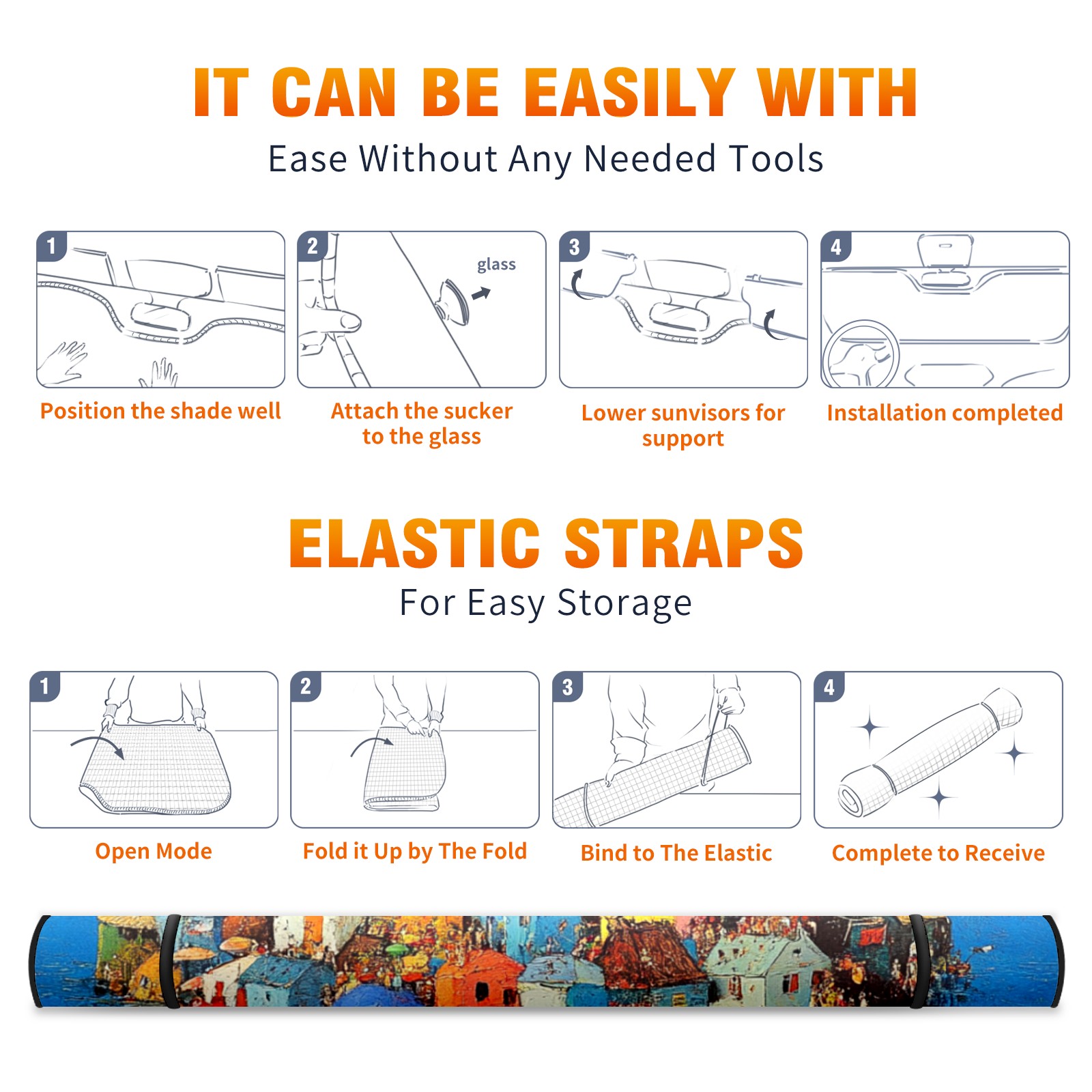 IT CAN BE EASILY WITH

Ease Without Any Needed Tools

1

Position the shade well

2

glass

Attach the sucker to the glass

3

Lower sunvisors for support

4

Installation completed

ELASTIC STRAPS

For Easy Storage

1

Open Mode

2

Fold it Up by The Fold

3

Bind to The Elastic

4

Complete to Receive