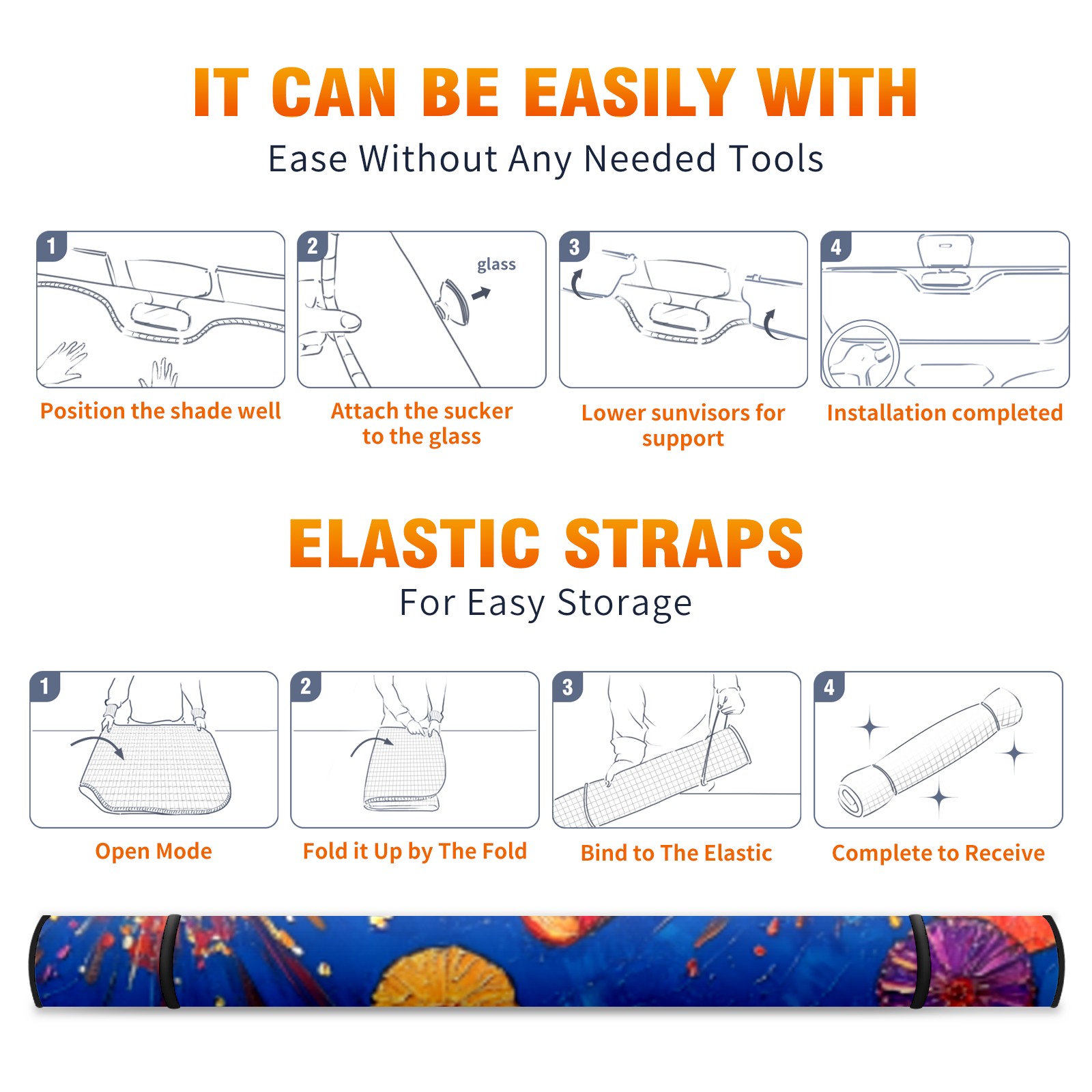 IT CAN BE EASILY WITH
Ease Without Any Needed Tools

1
Position the shade well

2
glass
Attach the sucker to the glass

3
Lower sunvisors for support

4
Installation completed

ELASTIC STRAPS
For Easy Storage

1
Open Mode

2
Fold it Up by The Fold

3
Bind to The Elastic

4
Complete to Receive