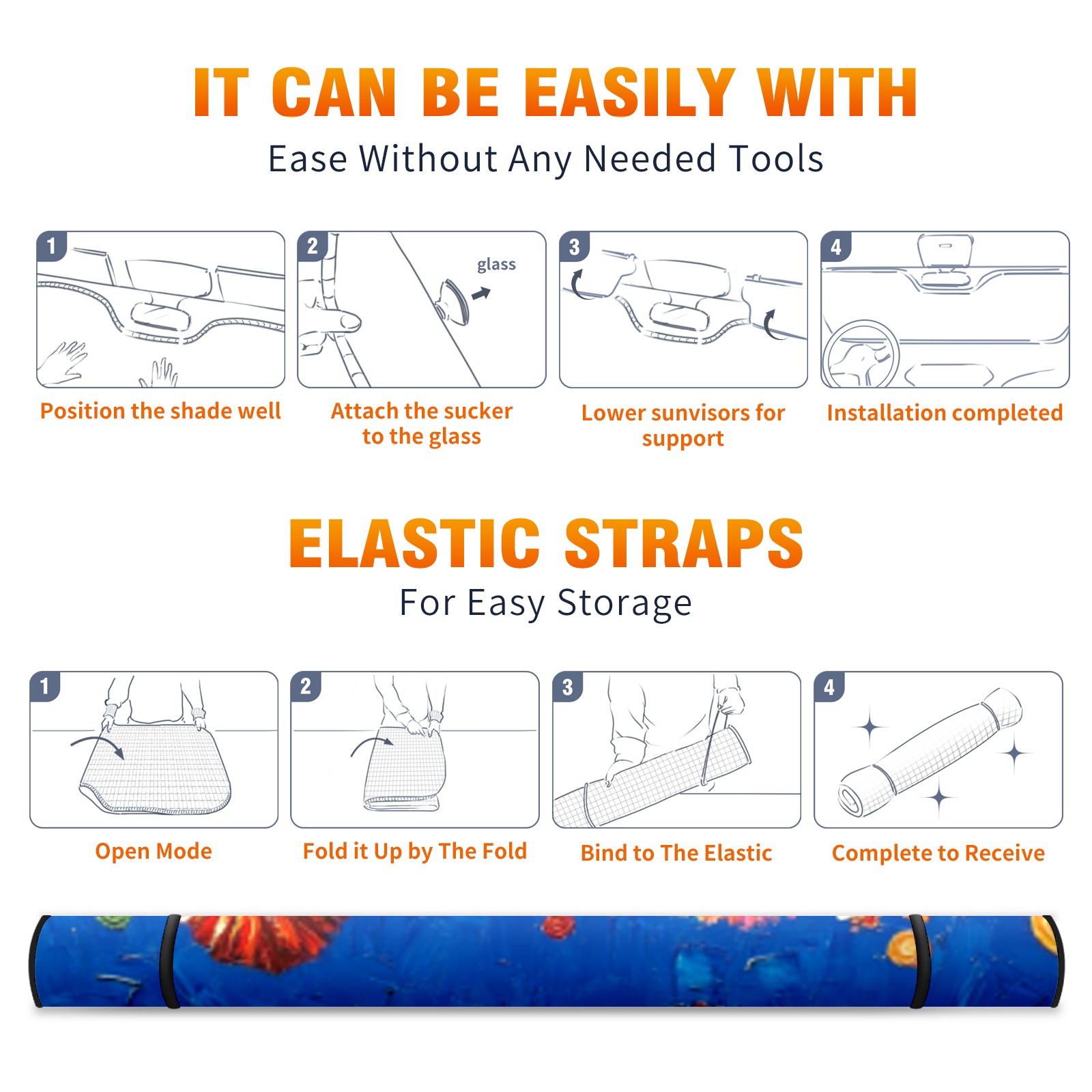 IT CAN BE EASILY WITH

Ease Without Any Needed Tools

1

Position the shade well

2

glass

Attach the sucker to the glass

3

Lower sunvisors for support

4

Installation completed

ELASTIC STRAPS

For Easy Storage

1

Open Mode

2

Fold it Up by The Fold

3

Bind to The Elastic

4

Complete to Receive