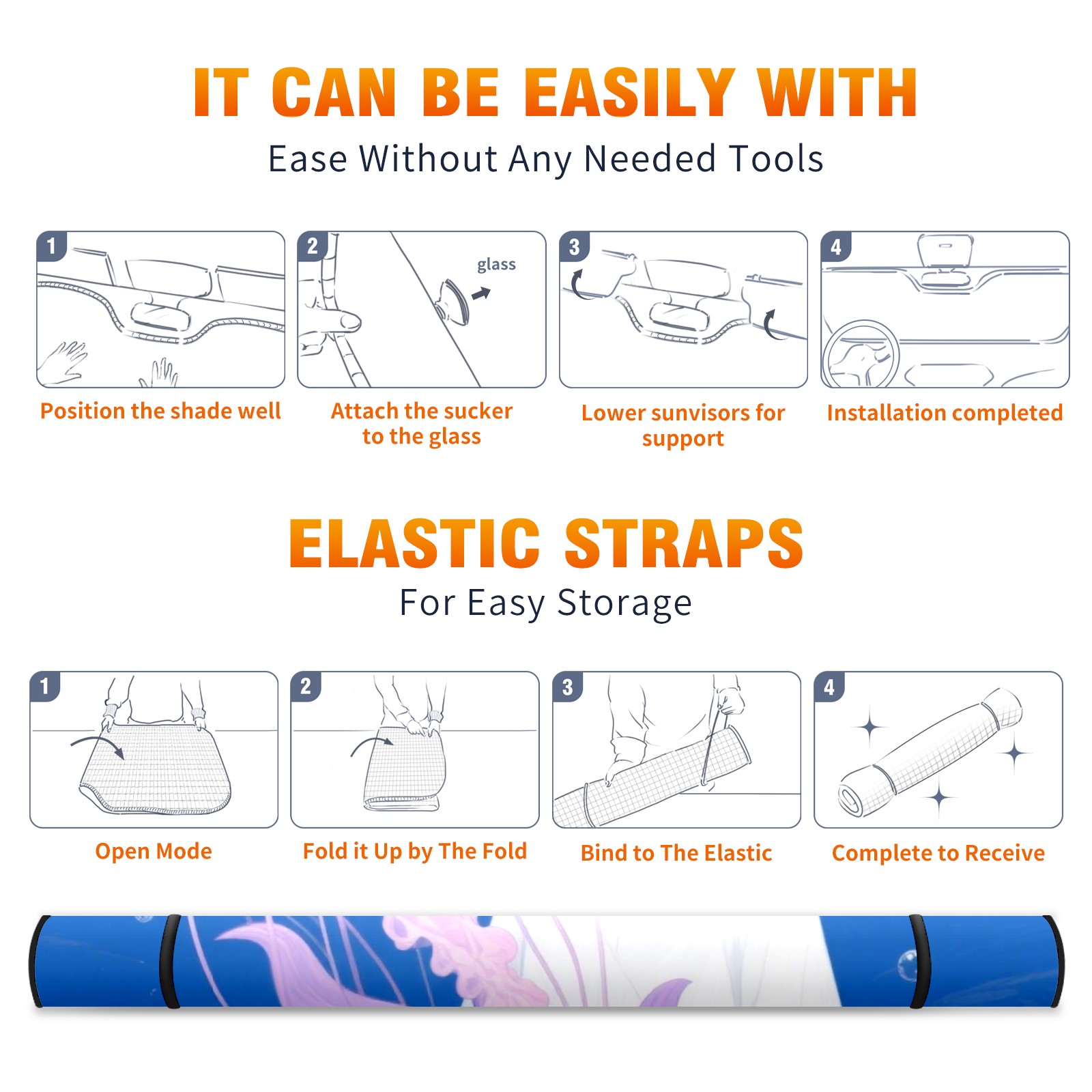 IT CAN BE EASILY WITH
Ease Without Any Needed Tools

1
Position the shade well

2
glass
Attach the sucker to the glass

3
Lower sunvisors for support

4
Installation completed

ELASTIC STRAPS
For Easy Storage

1
Open Mode

2
Fold it Up by The Fold

3
Bind to The Elastic

4
Complete to Receive