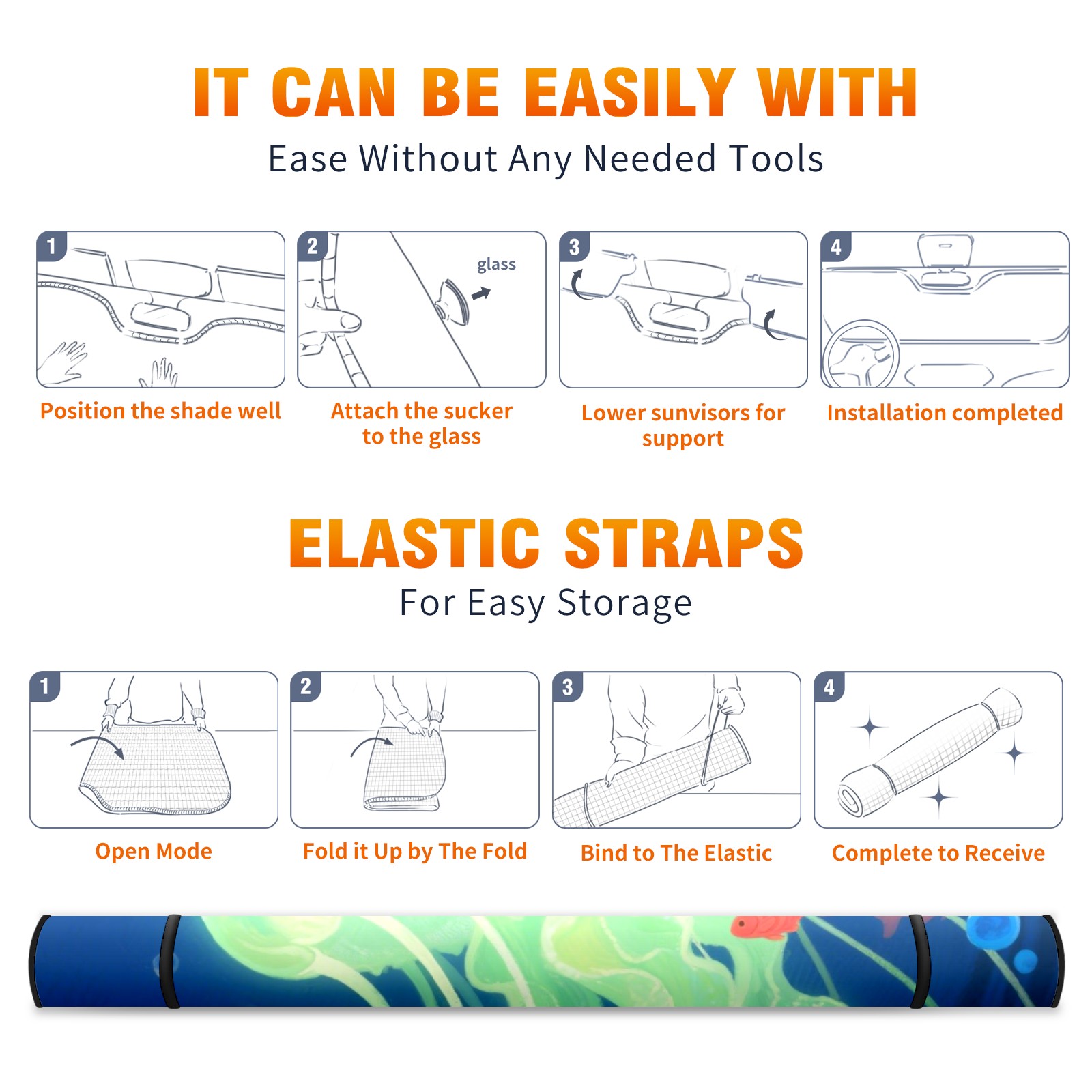 IT CAN BE EASILY WITH
Ease Without Any Needed Tools

1
Position the shade well

2
glass
Attach the sucker to the glass

3
Lower sunvisors for support

4
Installation completed

ELASTIC STRAPS
For Easy Storage

1
Open Mode

2
Fold it Up by The Fold

3
Bind to The Elastic

4
Complete to Receive