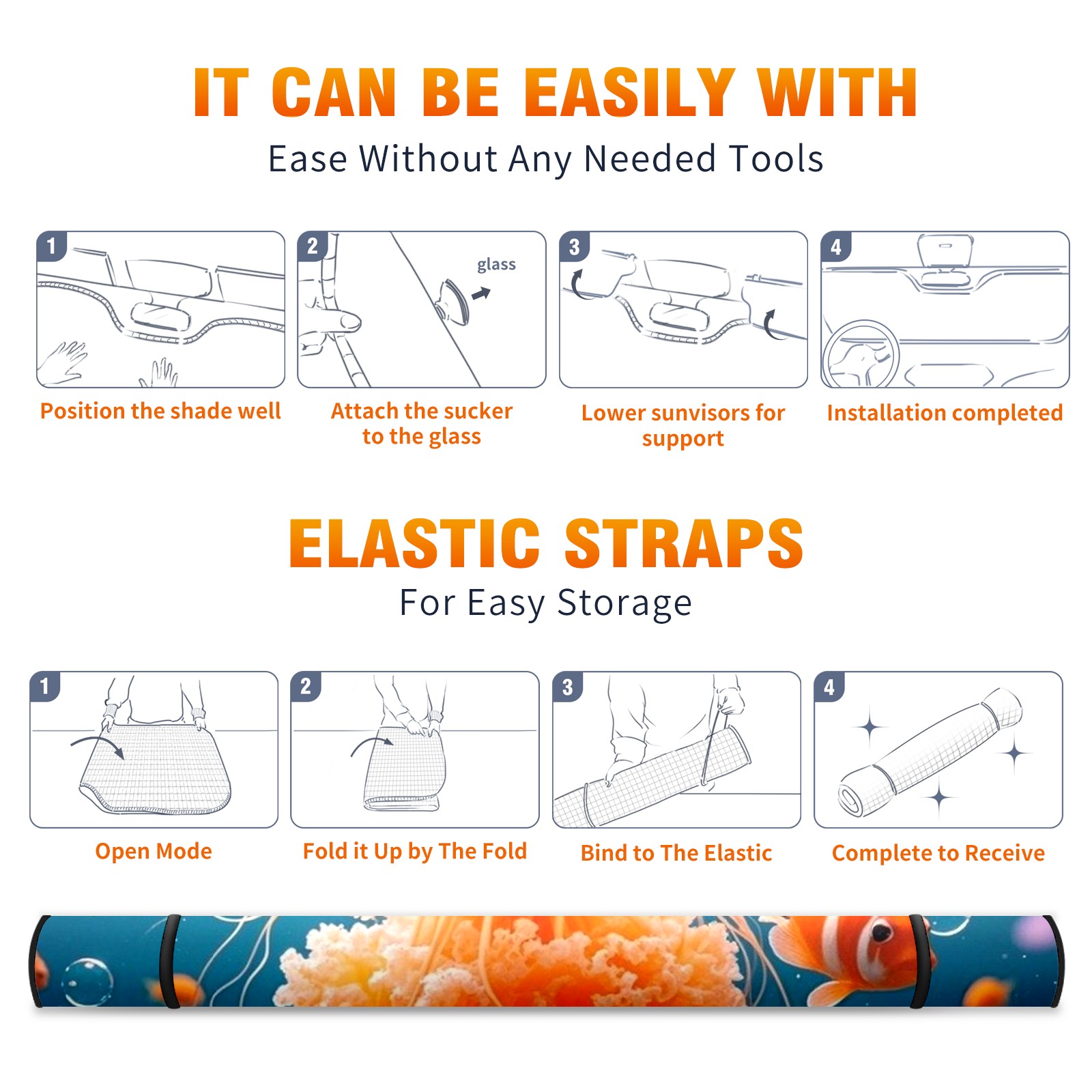 IT CAN BE EASILY WITH
Ease Without Any Needed Tools

1
Position the shade well

2
glass
Attach the sucker to the glass

3
Lower sunvisors for support

4
Installation completed

ELASTIC STRAPS
For Easy Storage

1
Open Mode

2
Fold it Up by The Fold

3
Bind to The Elastic

4
Complete to Receive