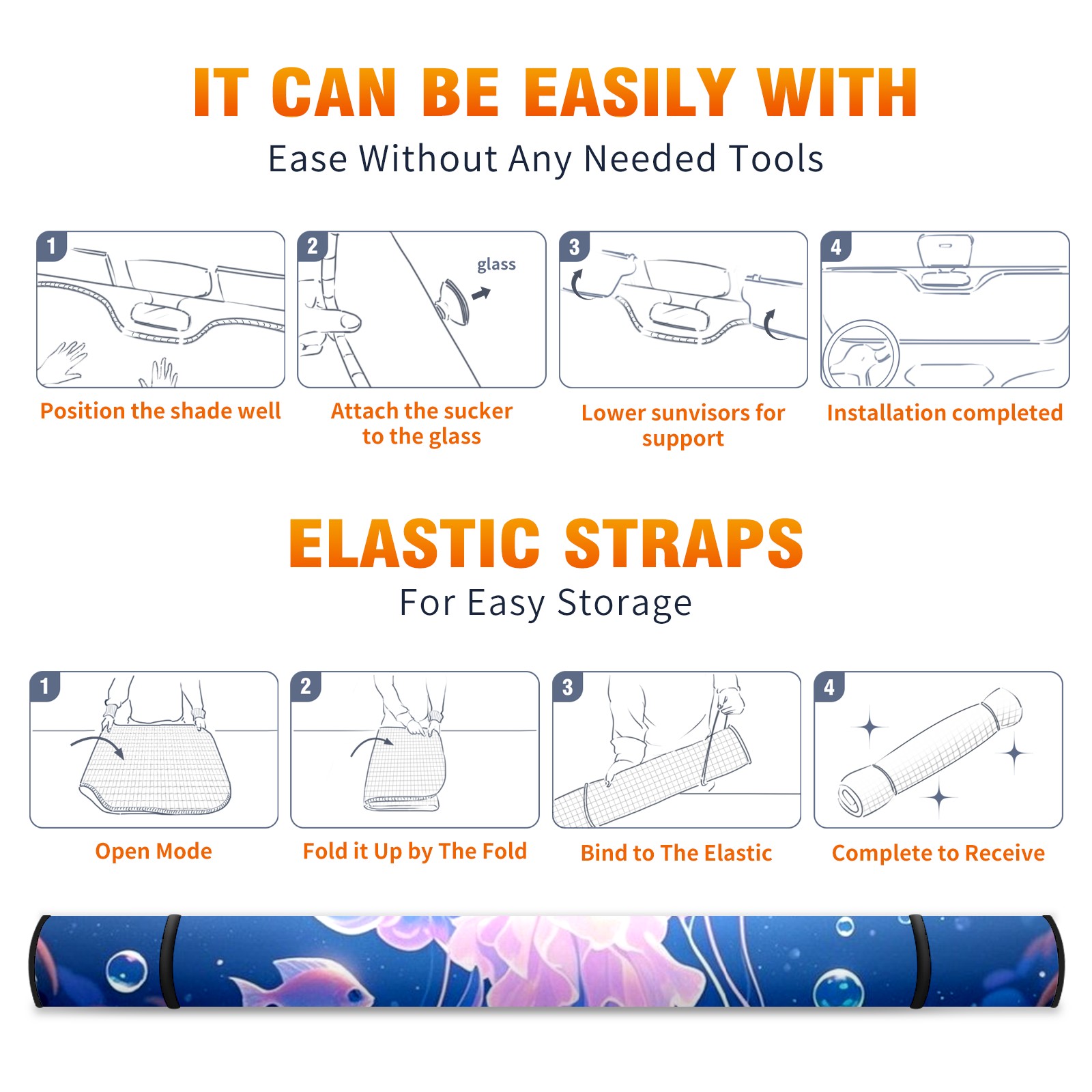 IT CAN BE EASILY WITH
Ease Without Any Needed Tools

1
Position the shade well

2
glass
Attach the sucker to the glass

3
Lower sunvisors for support

4
Installation completed

ELASTIC STRAPS
For Easy Storage

1
Open Mode

2
Fold it Up by The Fold

3
Bind to The Elastic

4
Complete to Receive