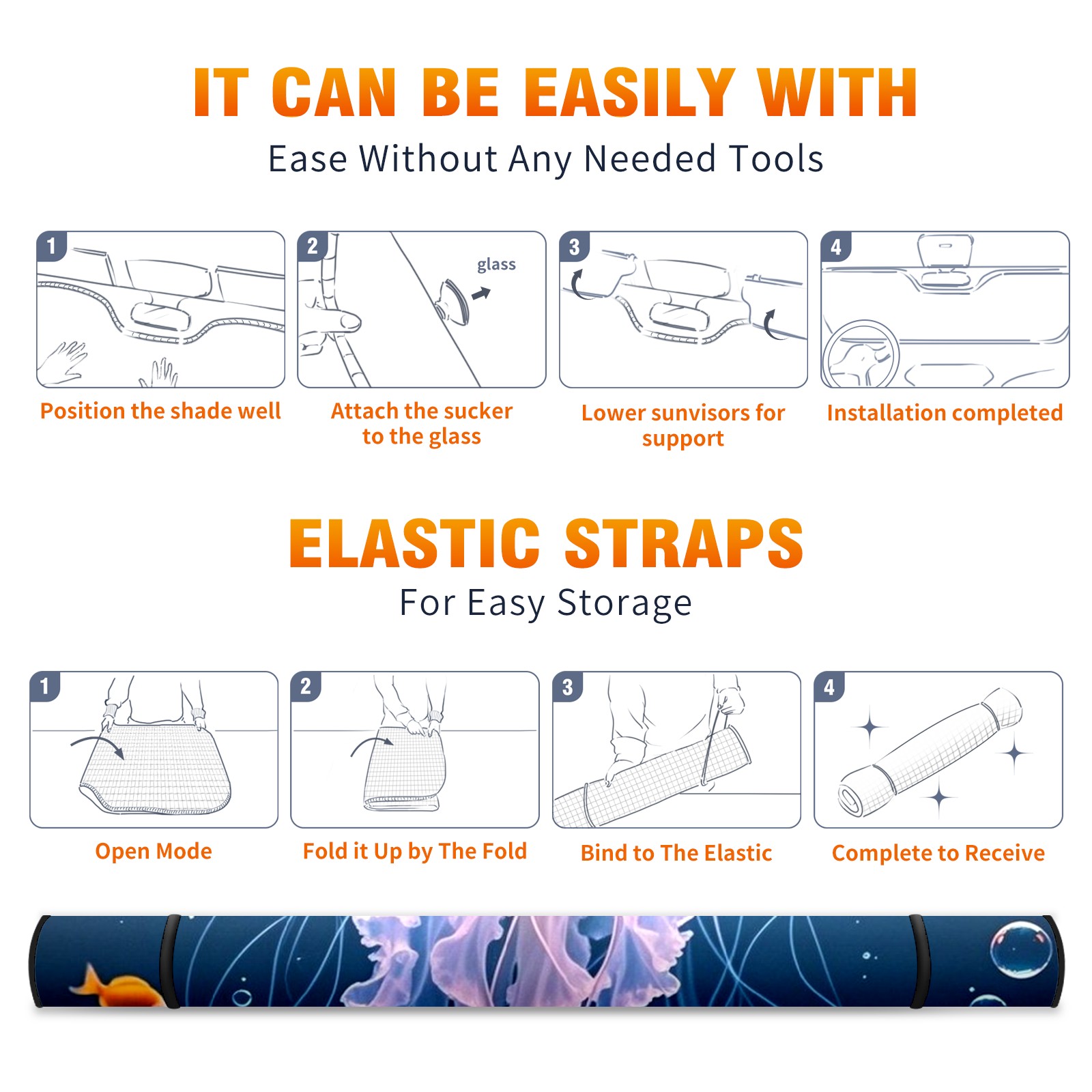 IT CAN BE EASILY WITH
Ease Without Any Needed Tools

1
Position the shade well

2
glass
Attach the sucker to the glass

3
Lower sunvisors for support

4
Installation completed

ELASTIC STRAPS
For Easy Storage

1
Open Mode

2
Fold it Up by The Fold

3
Bind to The Elastic

4
Complete to Receive