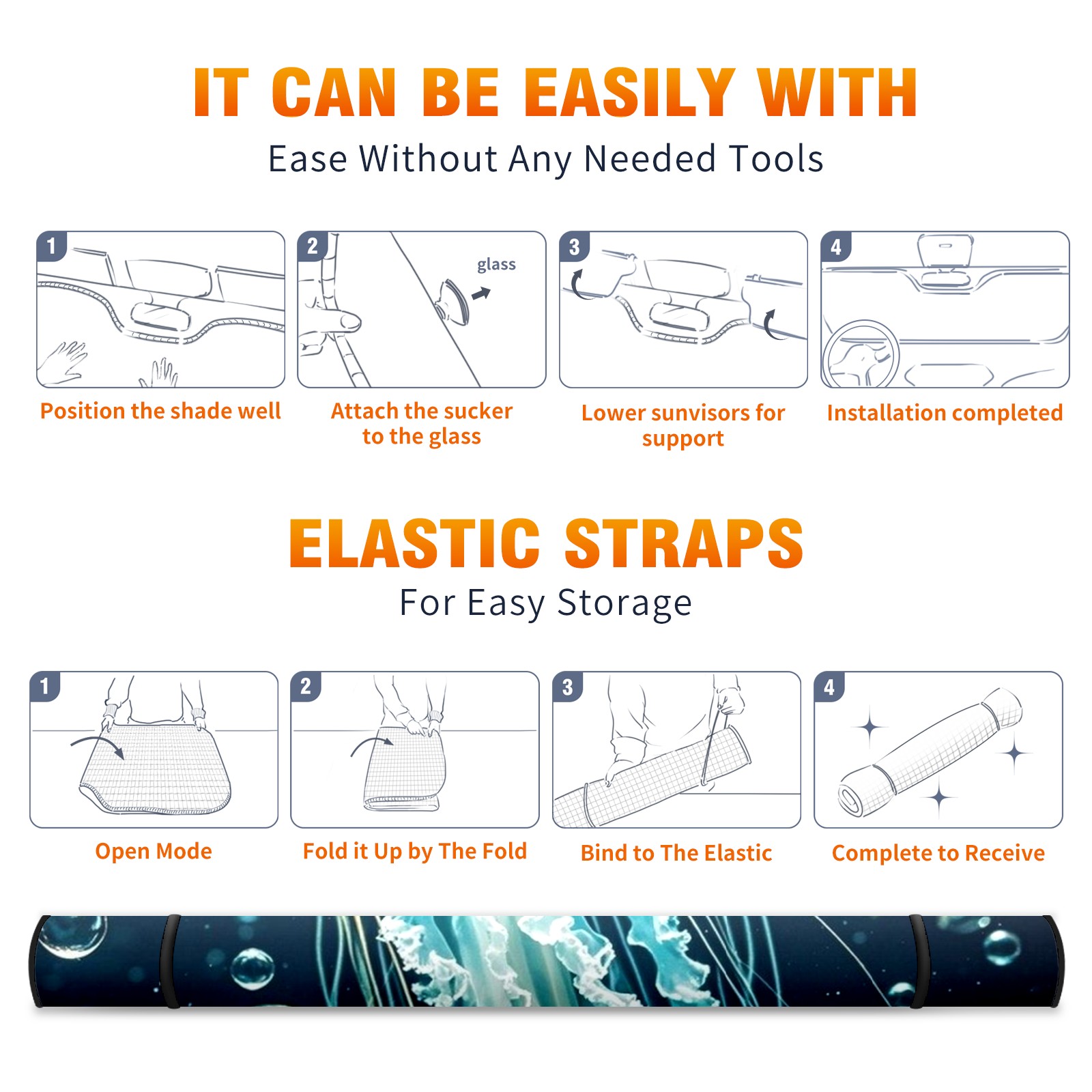 IT CAN BE EASILY WITH
Ease Without Any Needed Tools

1
Position the shade well

2
glass
Attach the sucker to the glass

3
Lower sunvisors for support

4
Installation completed

ELASTIC STRAPS
For Easy Storage

1
Open Mode

2
Fold it Up by The Fold

3
Bind to The Elastic

4
Complete to Receive