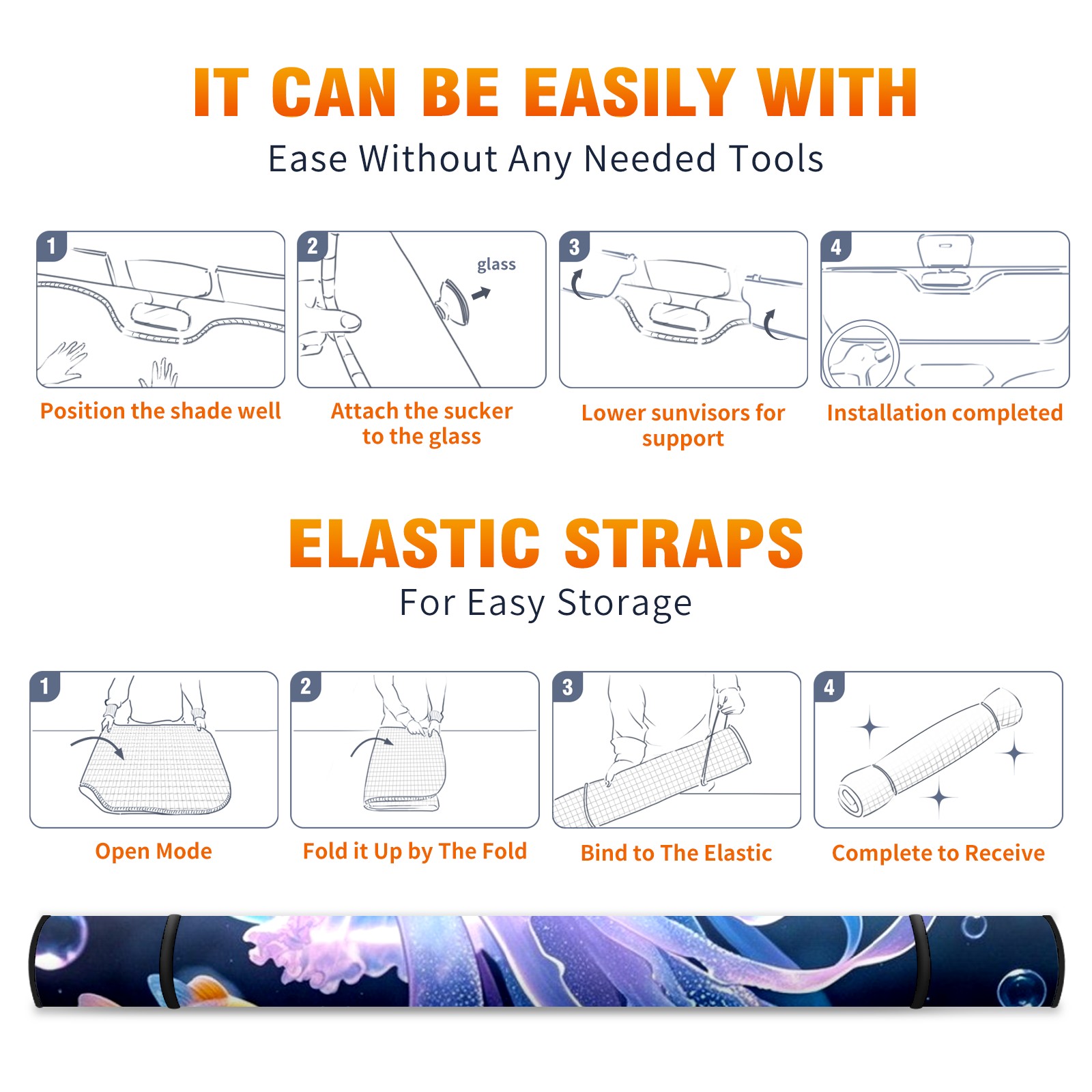 IT CAN BE EASILY WITH

Ease Without Any Needed Tools

1

Position the shade well

2

glass

Attach the sucker to the glass

3

Lower sunvisors for support

4

Installation completed

ELASTIC STRAPS

For Easy Storage

1

Open Mode

2

Fold it Up by The Fold

3

Bind to The Elastic

4

Complete to Receive