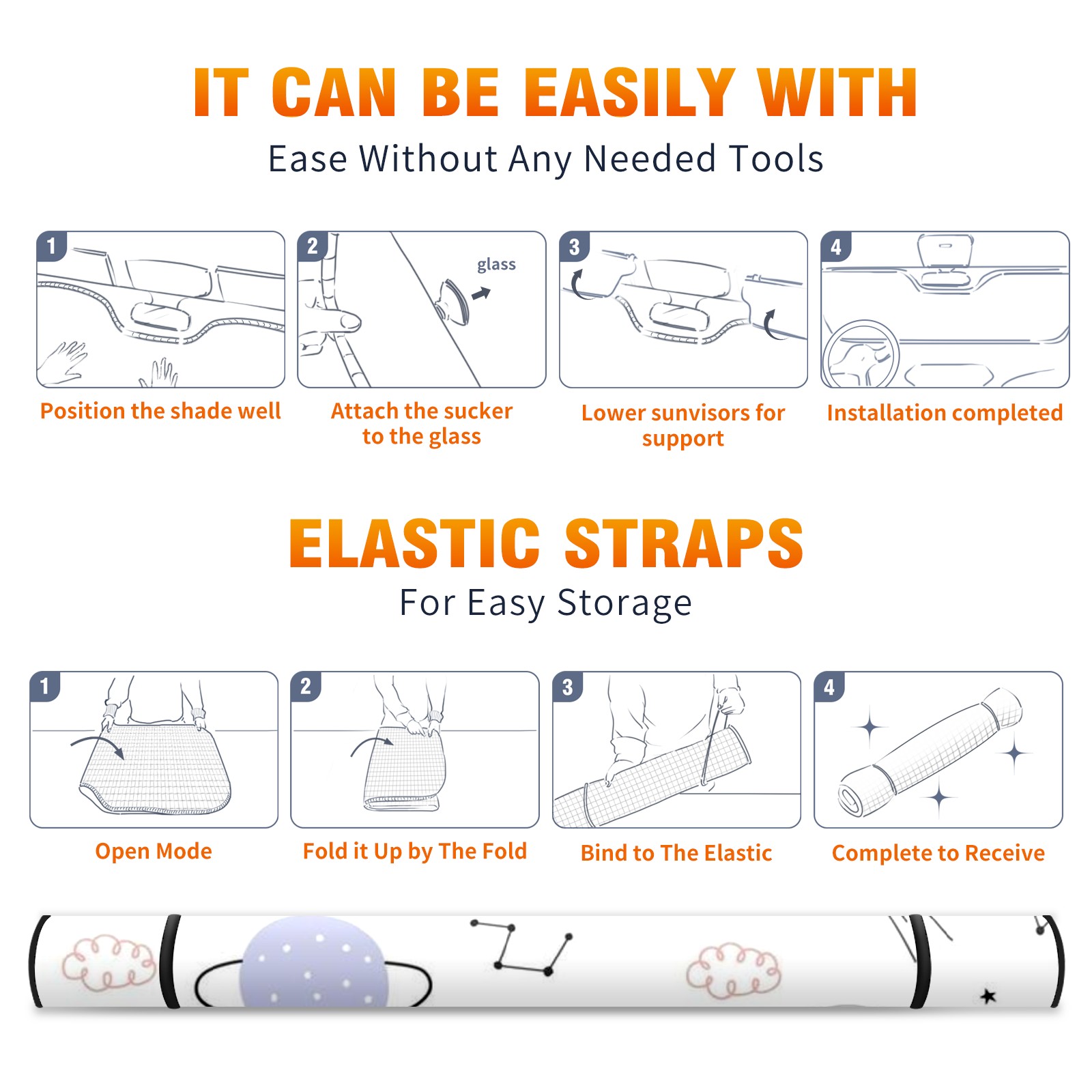 IT CAN BE EASILY WITH

Ease Without Any Needed Tools

1
Position the shade well

2
glass
Attach the sucker to the glass

3
Lower sunvisors for support

4
Installation completed

ELASTIC STRAPS

For Easy Storage

1
Open Mode

2
Fold it Up by The Fold

3
Bind to The Elastic

4
Complete to Receive