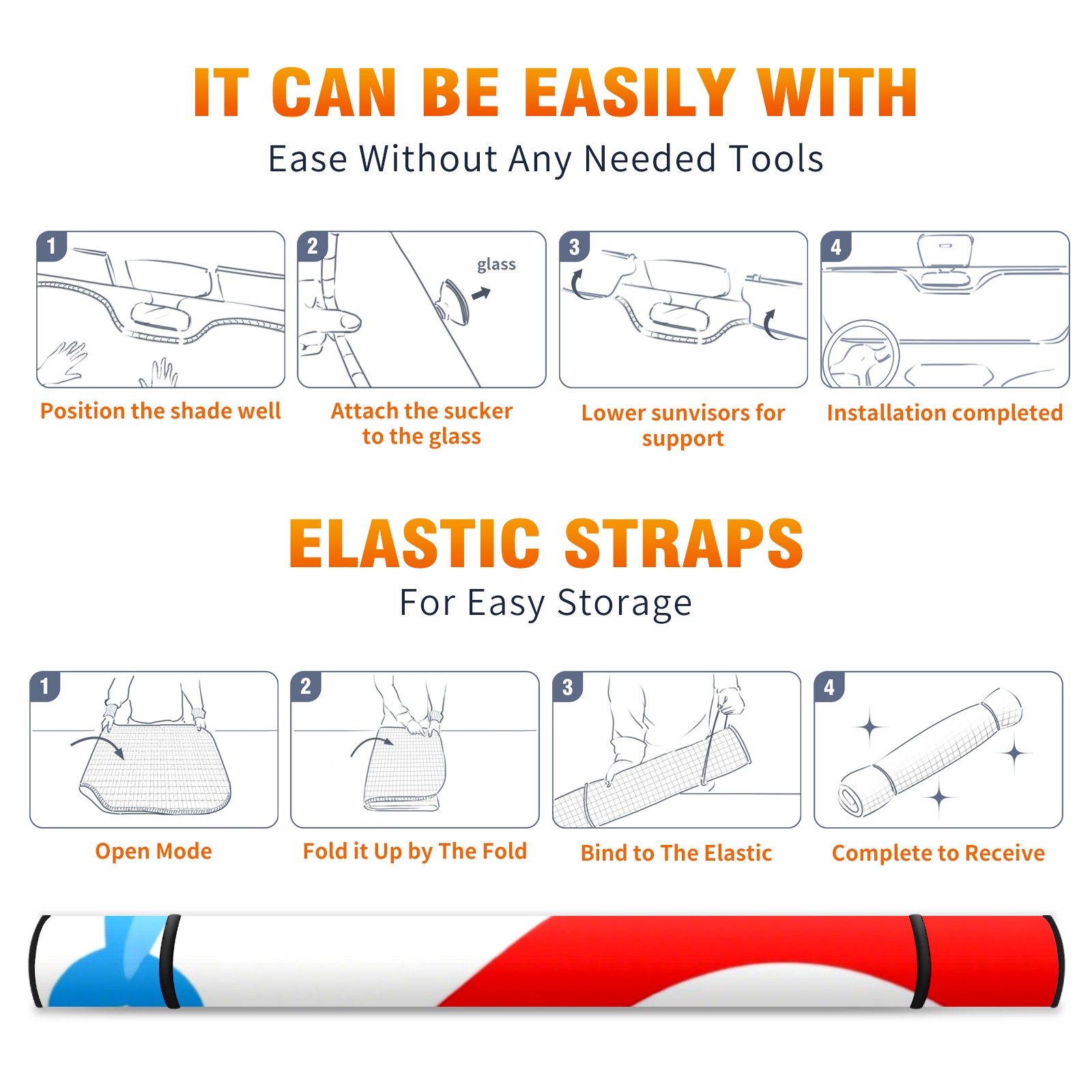 IT CAN BE EASILY WITH
Ease Without Any Needed Tools

1
Position the shade well

2
glass
Attach the sucker to the glass

3
Lower sunvisors for support

4
Installation completed

ELASTIC STRAPS
For Easy Storage

1
Open Mode

2
Fold it Up by The Fold

3
Bind to The Elastic

4
Complete to Receive