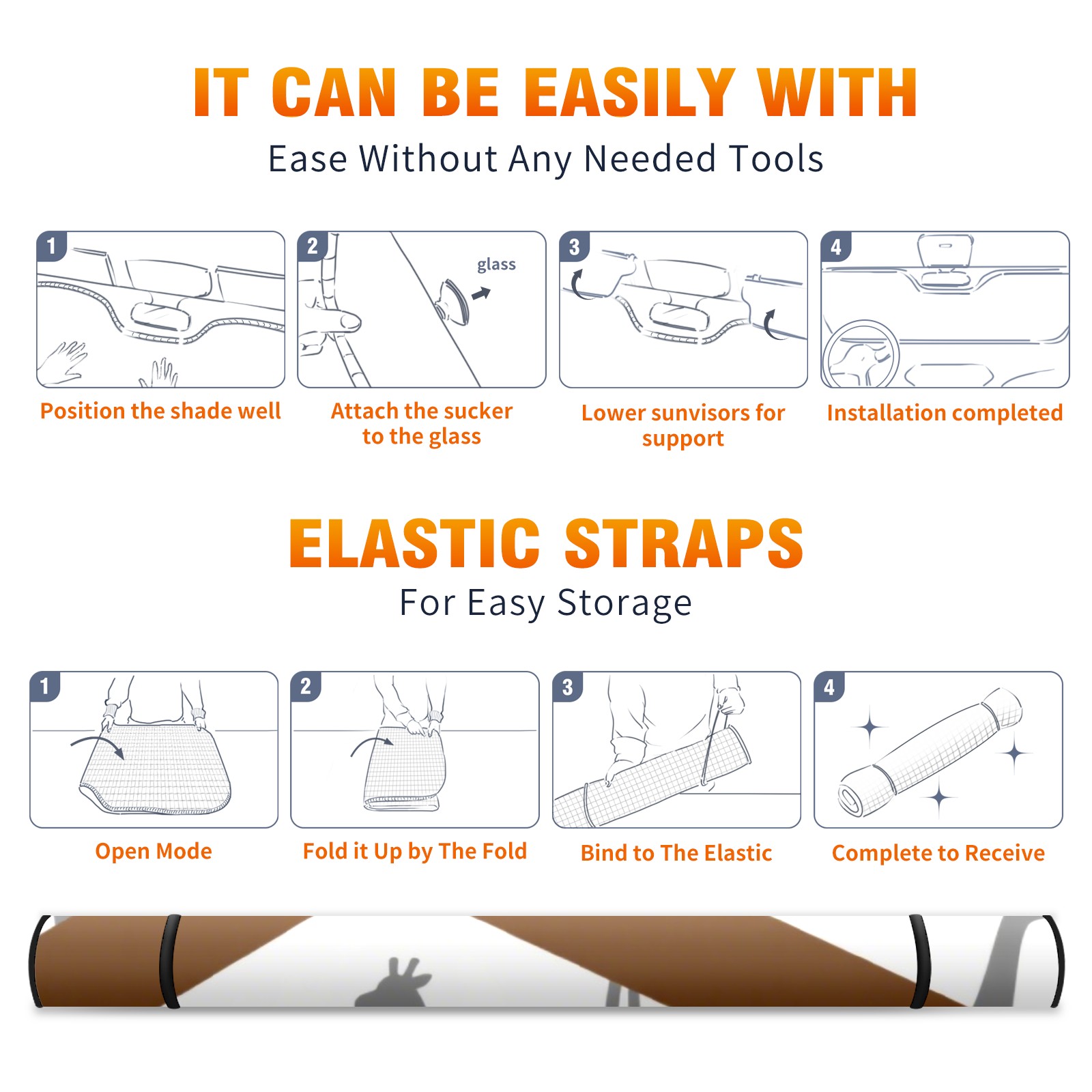 IT CAN BE EASILY WITH
Ease Without Any Needed Tools

1
Position the shade well

2
glass
Attach the sucker to the glass

3
Lower sunvisors for support

4
Installation completed

ELASTIC STRAPS
For Easy Storage

1
Open Mode

2
Fold it Up by The Fold

3
Bind to The Elastic

4
Complete to Receive