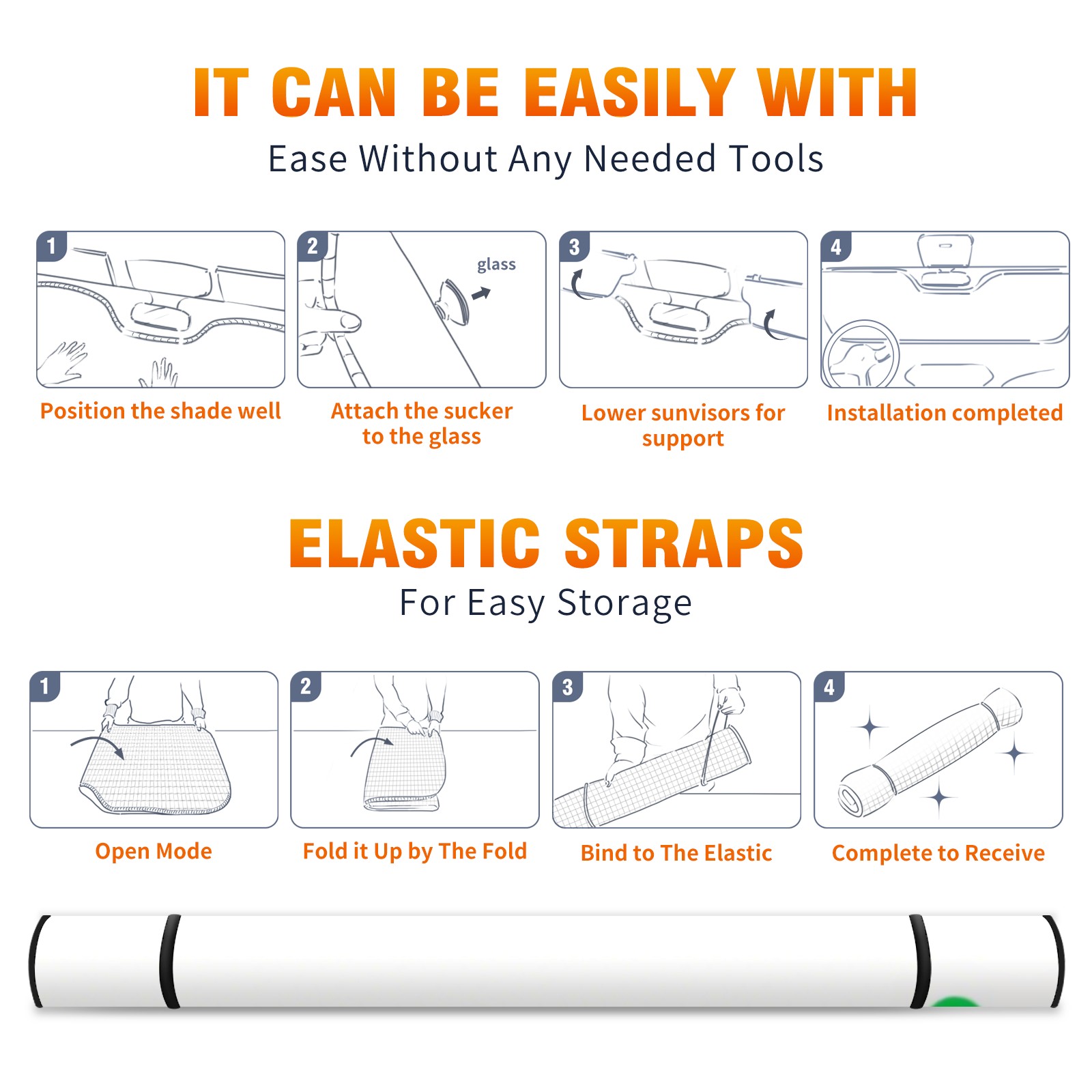 IT CAN BE EASILY WITH
Ease Without Any Needed Tools

1
Position the shade well

2
glass
Attach the sucker to the glass

3
Lower sunvisors for support

4
Installation completed

ELASTIC STRAPS
For Easy Storage

1
Open Mode

2
Fold it Up by The Fold

3
Bind to The Elastic

4
Complete to Receive