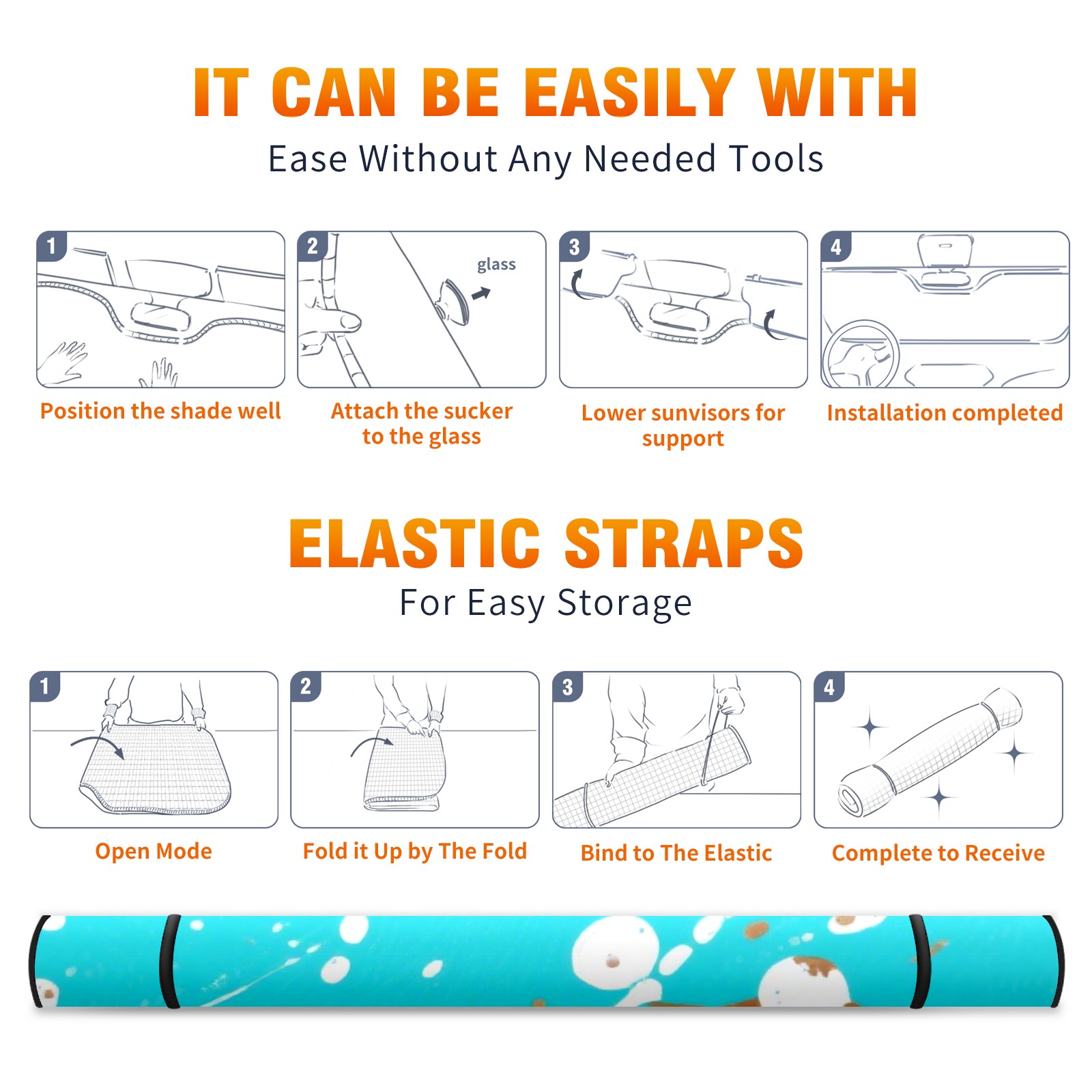 IT CAN BE EASILY WITH
Ease Without Any Needed Tools

1
Position the shade well

2
glass
Attach the sucker to the glass

3
Lower sunvisors for support

4
Installation completed

ELASTIC STRAPS
For Easy Storage

1
Open Mode

2
Fold it Up by The Fold

3
Bind to The Elastic

4
Complete to Receive