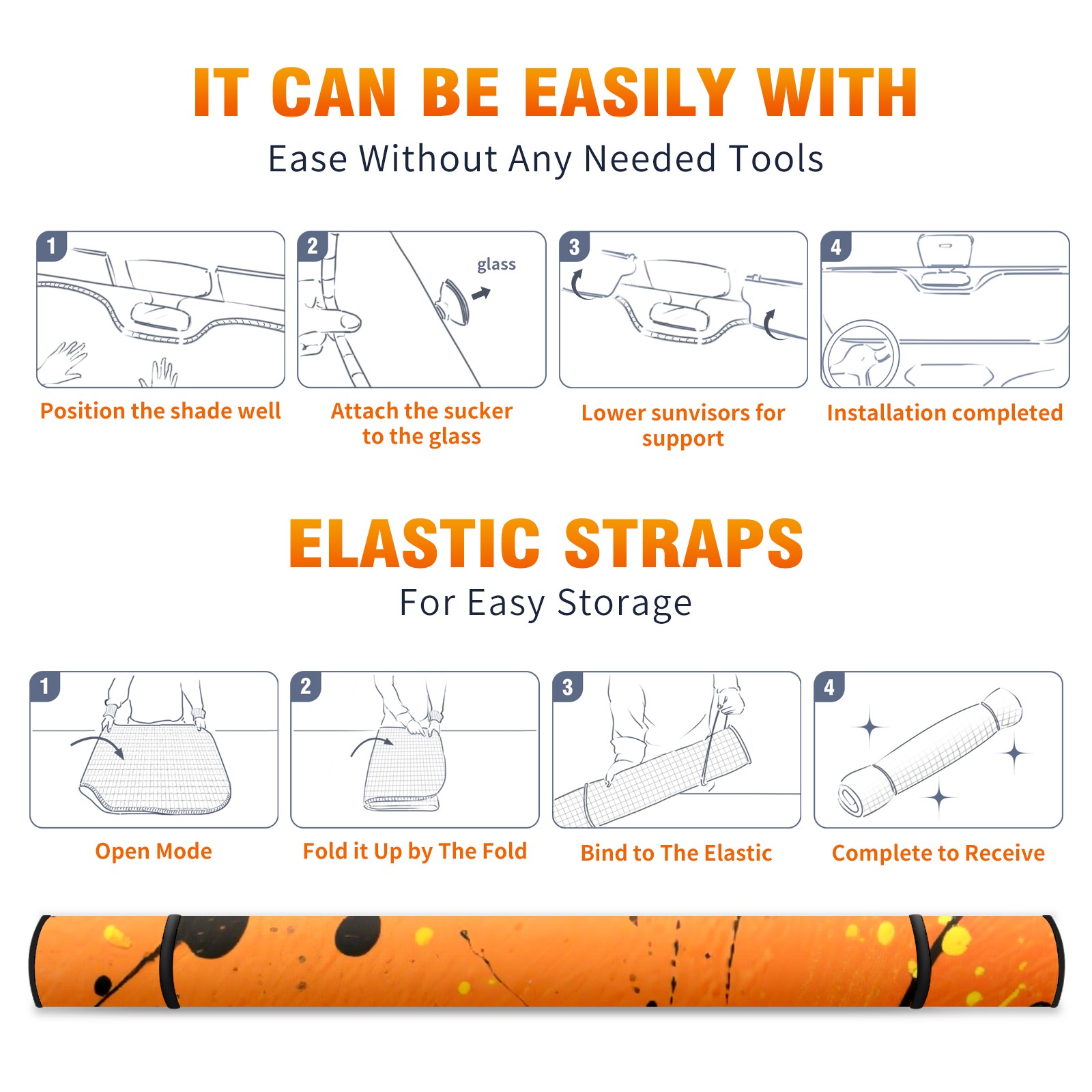 IT CAN BE EASILY WITH
Ease Without Any Needed Tools

1
Position the shade well

2
glass
Attach the sucker to the glass

3
Lower sunvisors for support

4
Installation completed

ELASTIC STRAPS
For Easy Storage

1
Open Mode

2
Fold it Up by The Fold

3
Bind to The Elastic

4
Complete to Receive