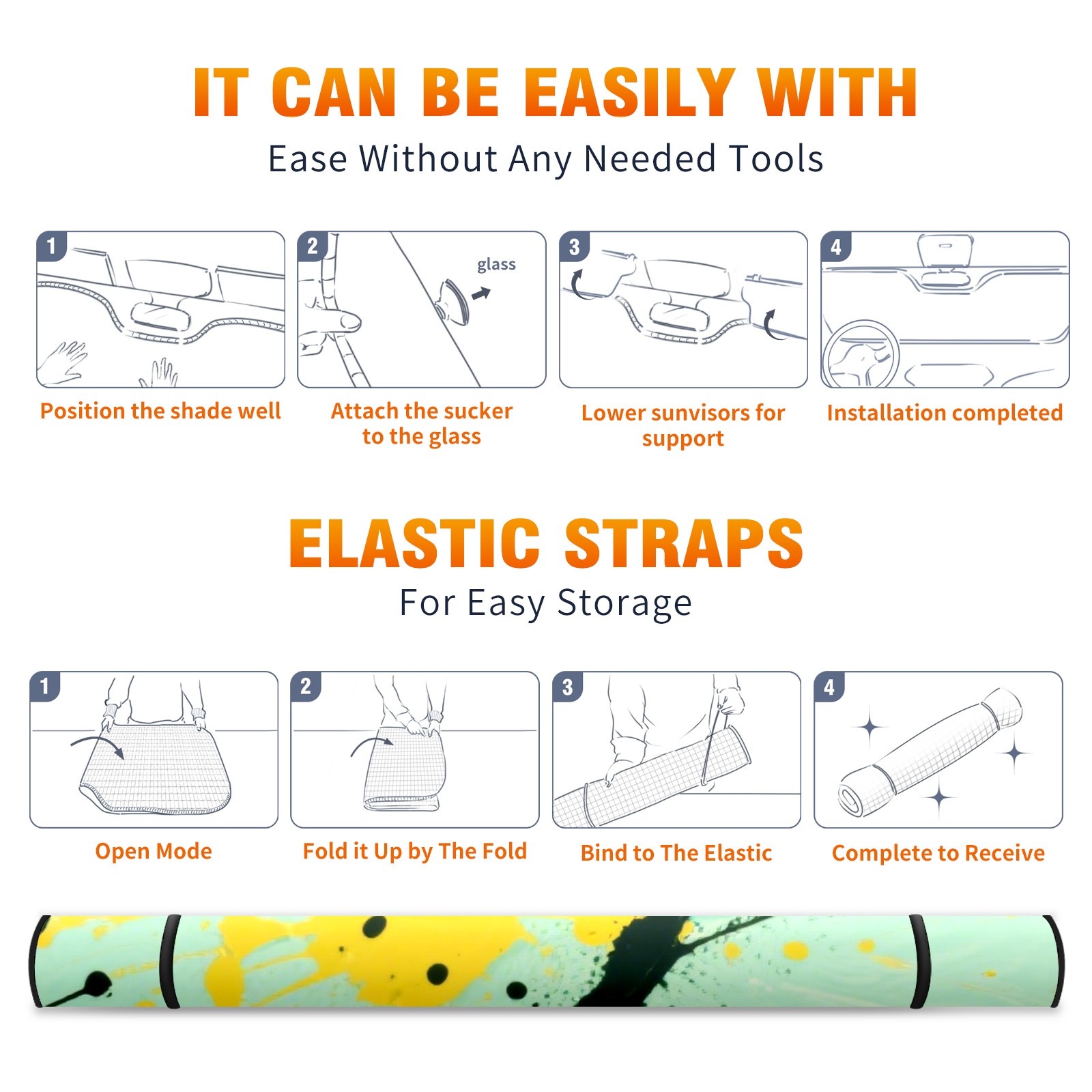 IT CAN BE EASILY WITH
Ease Without Any Needed Tools

1
Position the shade well

2
glass
Attach the sucker to the glass

3
Lower sunvisors for support

4
Installation completed

ELASTIC STRAPS
For Easy Storage

1
Open Mode

2
Fold it Up by The Fold

3
Bind to The Elastic

4
Complete to Receive