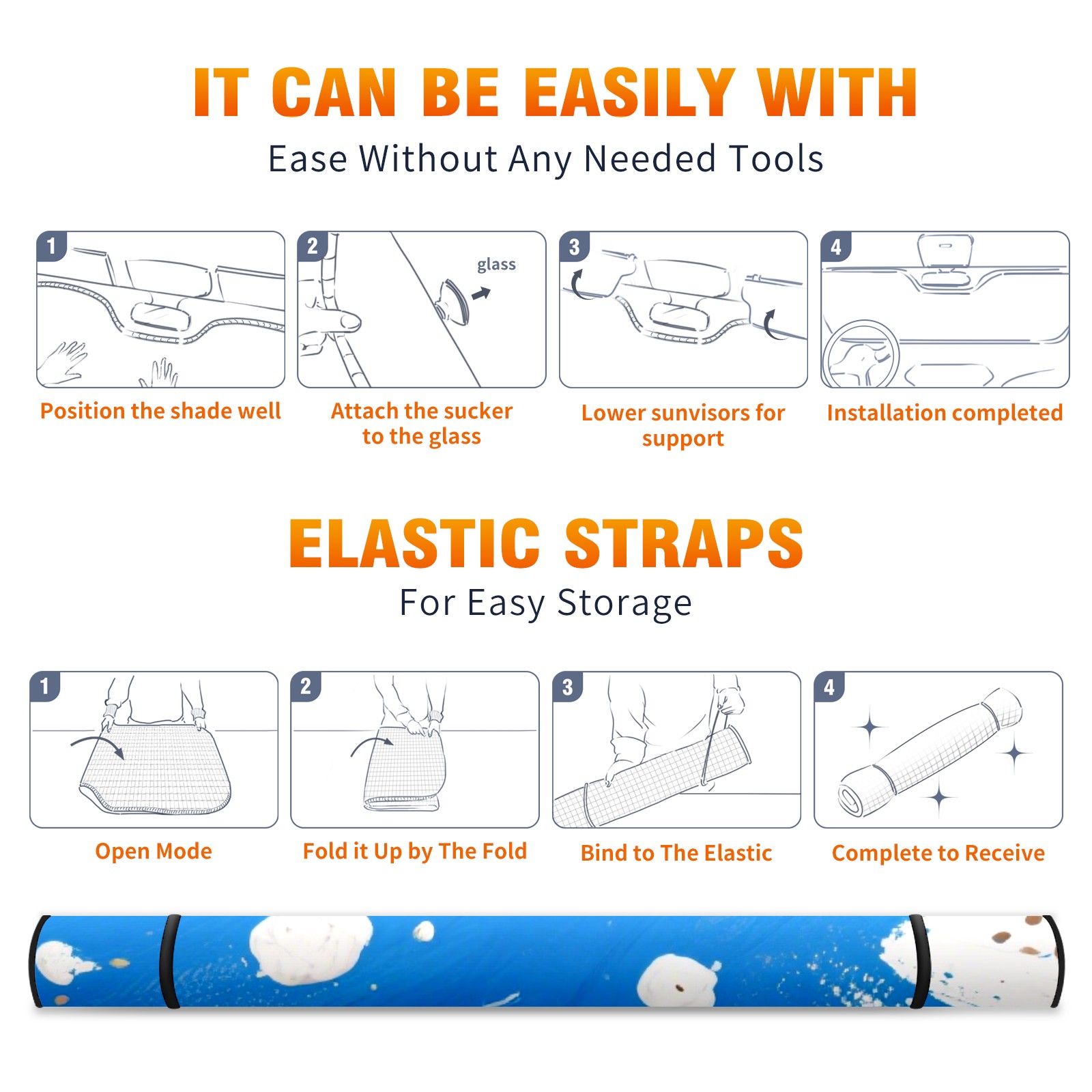 IT CAN BE EASILY WITH

Ease Without Any Needed Tools

1

Position the shade well

2

glass

Attach the sucker to the glass

3

Lower sunvisors for support

4

Installation completed

ELASTIC STRAPS

For Easy Storage

1

Open Mode

2

Fold it Up by The Fold

3

Bind to The Elastic

4

Complete to Receive